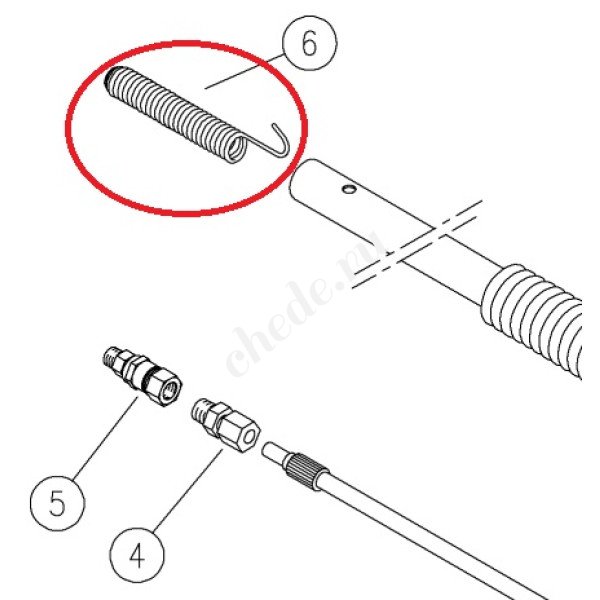 6

chede.ru

5

4