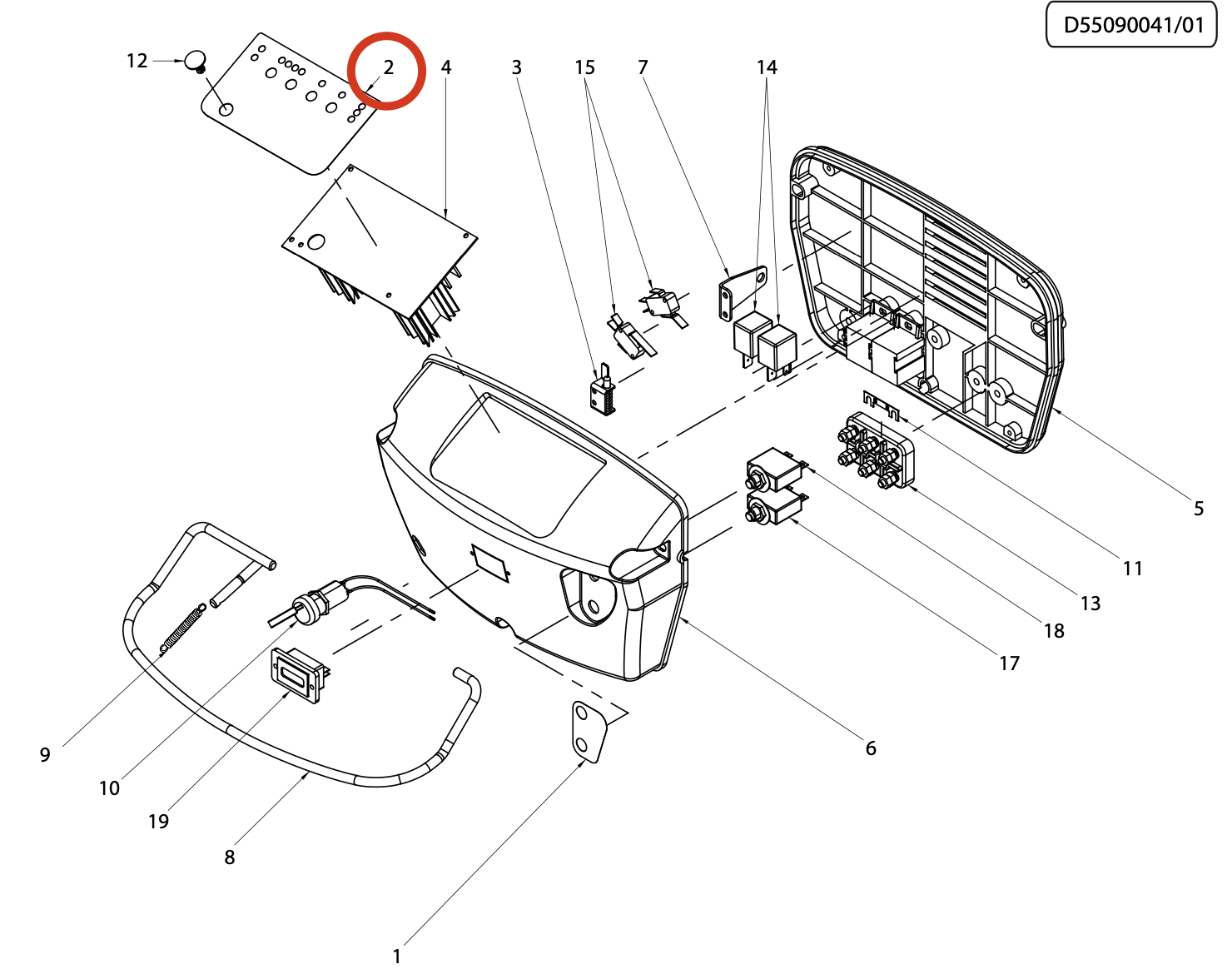 D55090041/01

12
2
4
3
15
7
14
5
11
13
18
17
6
9
10
19
8
1