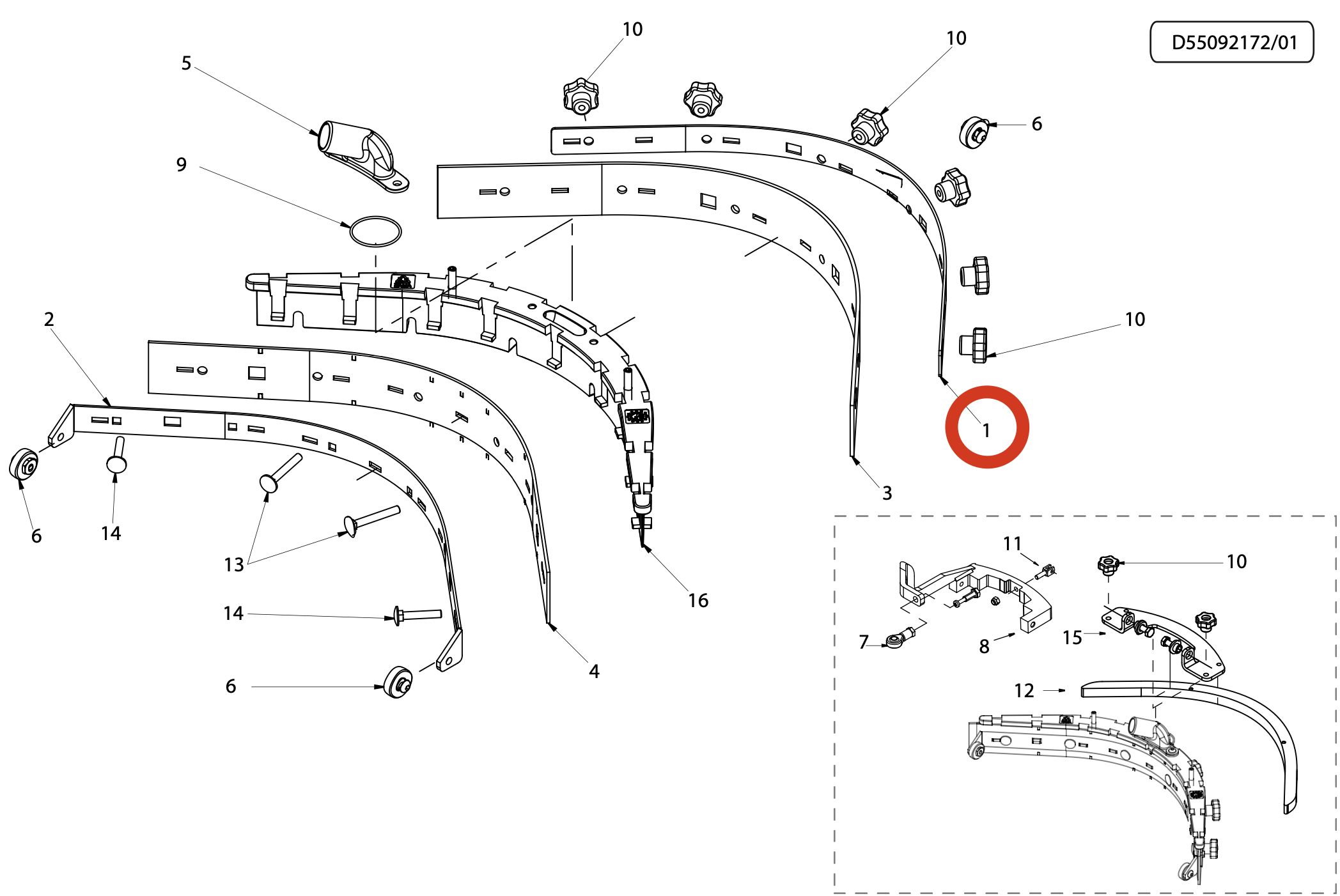 D55092172/01

10
10
5
6
9
2
10
1
3
6
14
13
16
14
4
6
11
10
7
8
15
12