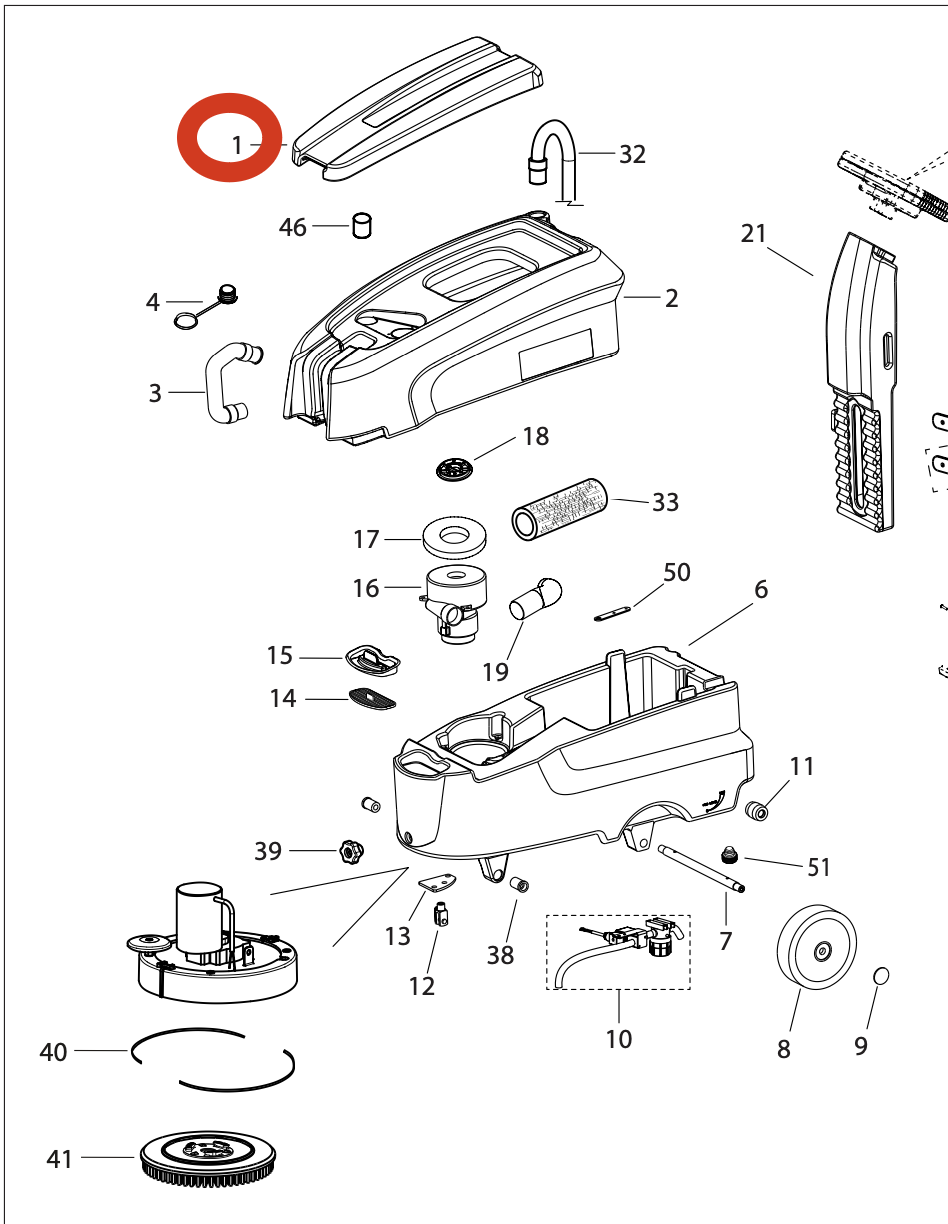 1
32
46
21
4
2
3
18
33
17
16
50
6
19
15
14
11
39
51
13
38
7
12
10
8
9
40
41