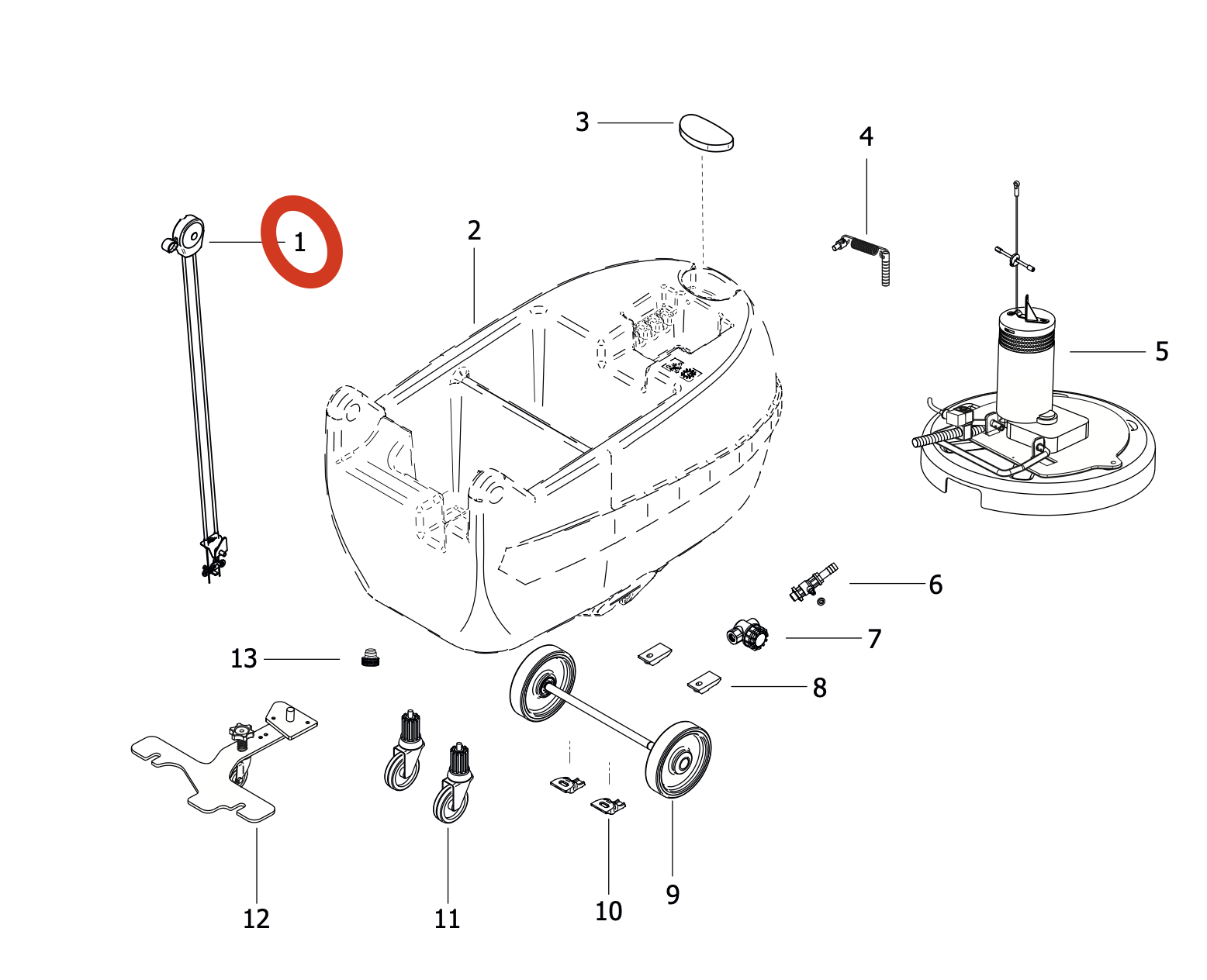 3
4
1
2
5
6
7
13
8
12
11
10
9