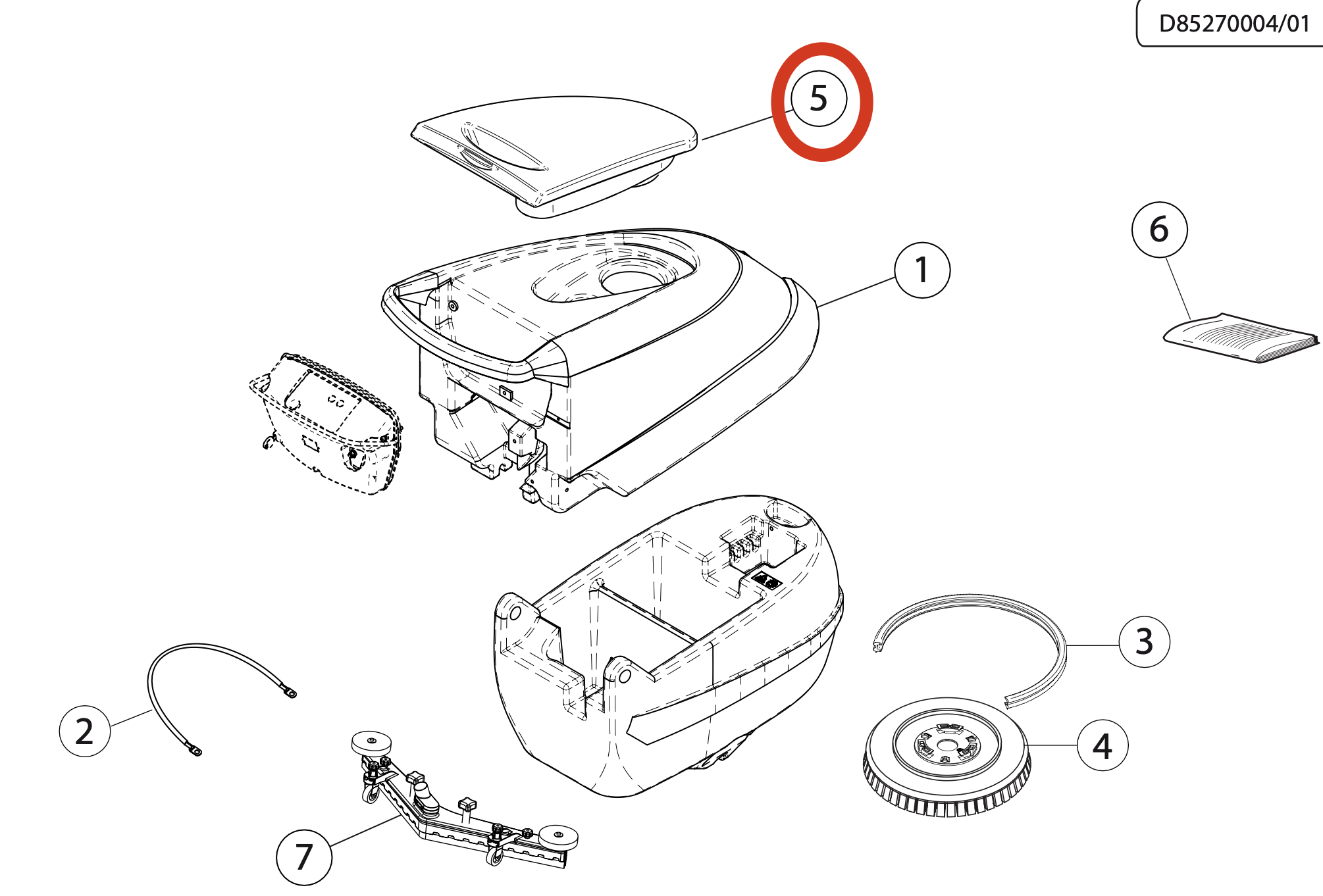 D85270004/01

5

6

1

3

2

4

7