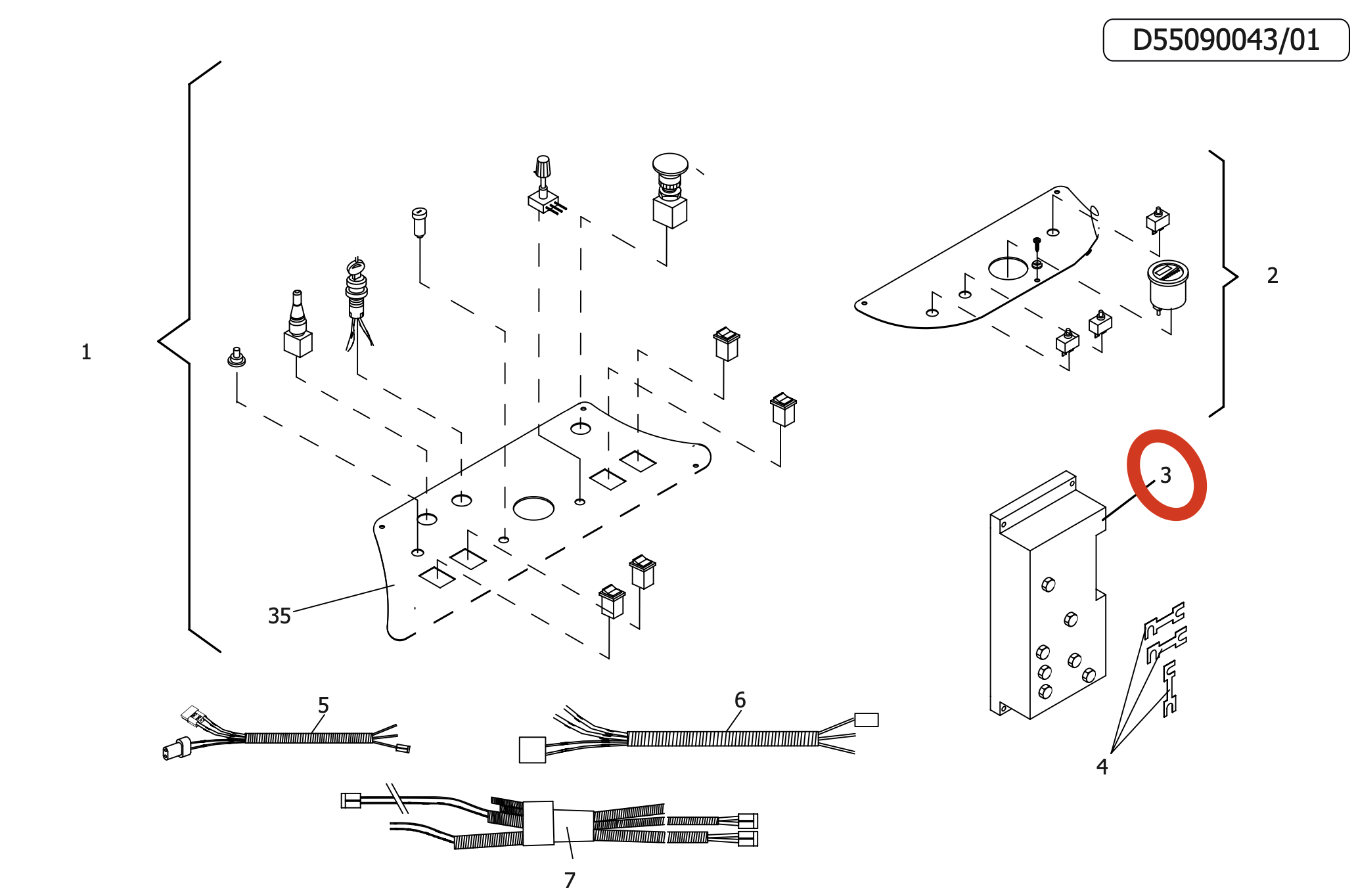 D55090043/01

1

2

3

35

4

5

6

7