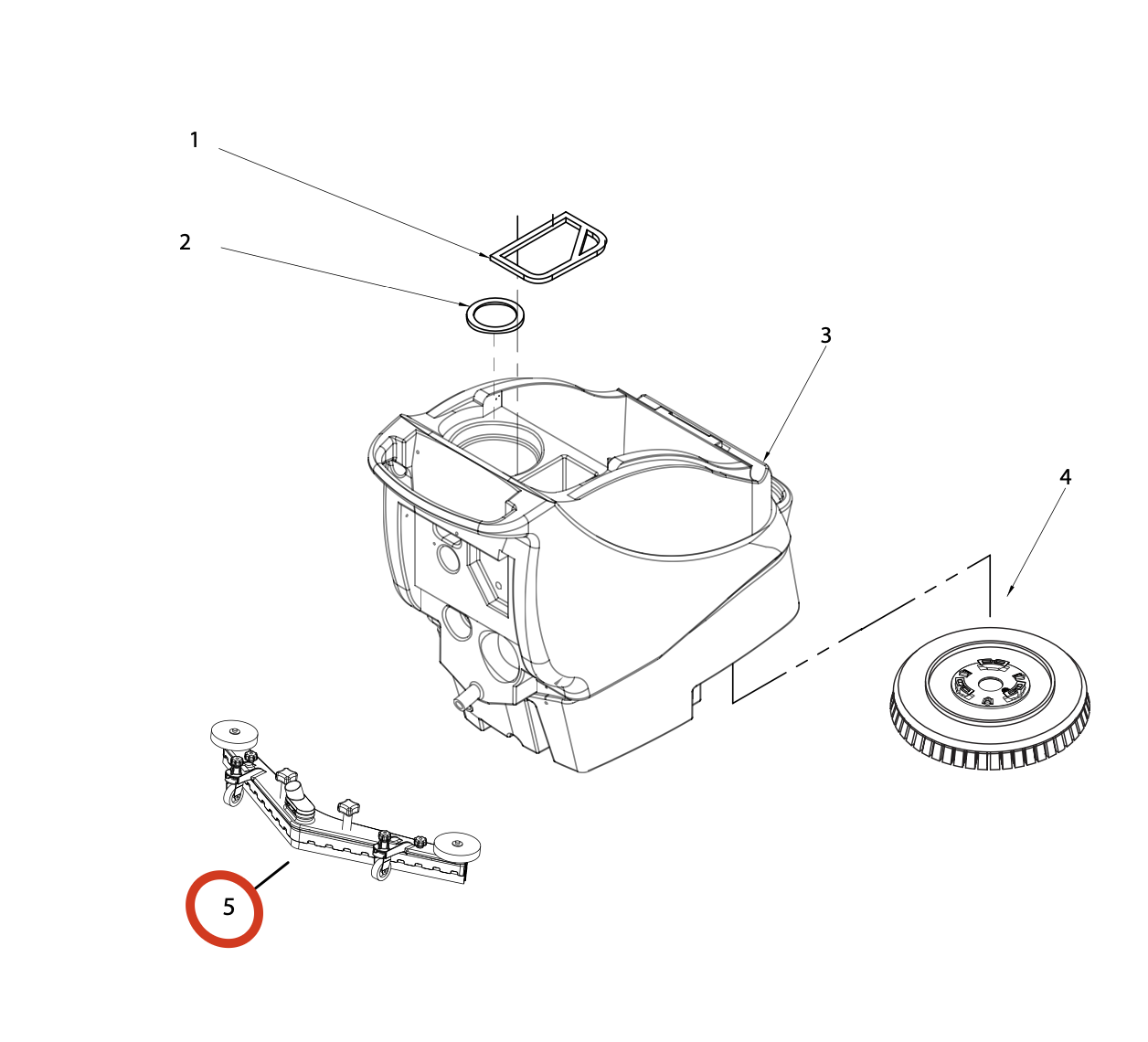 1

2

3

4

5