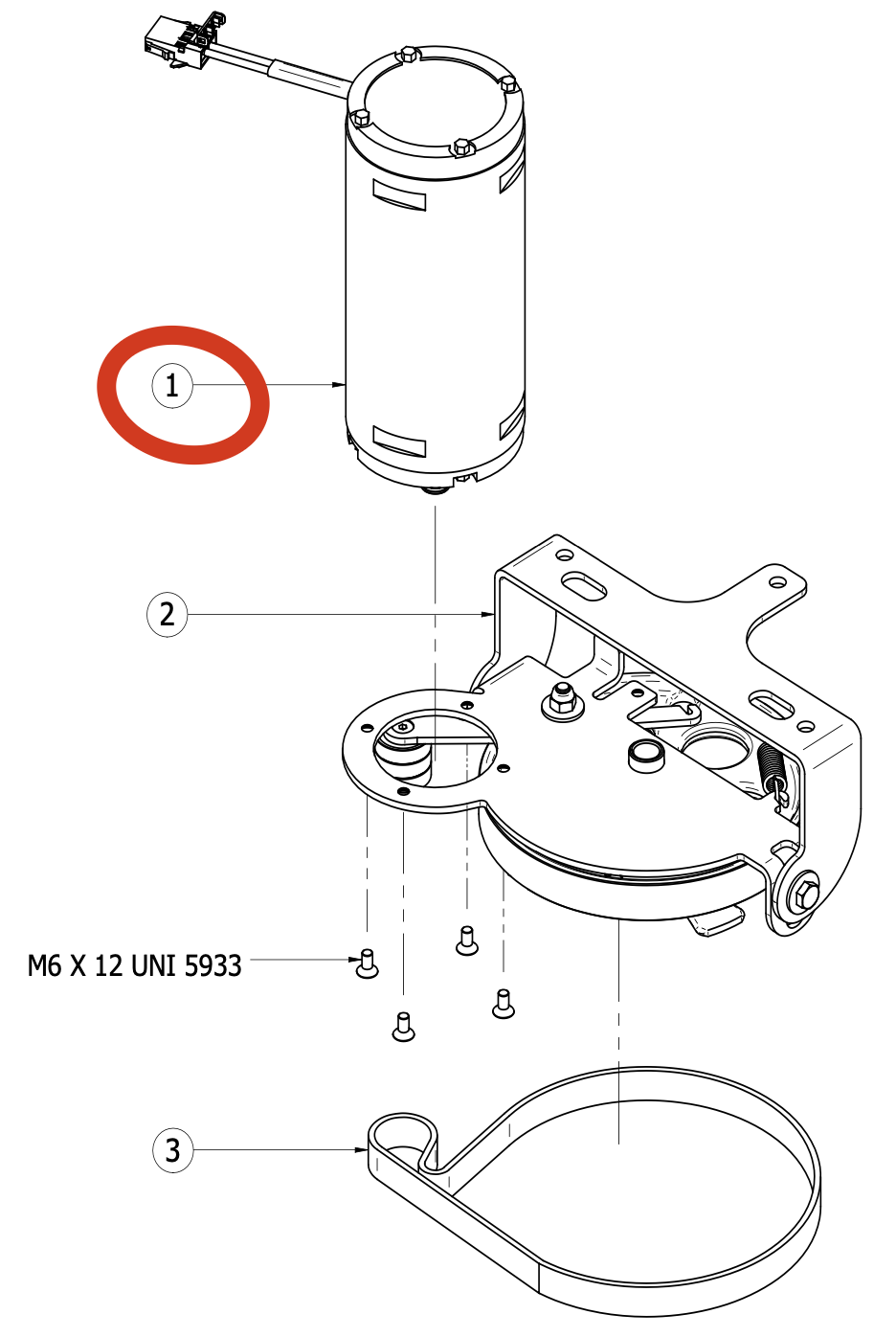 1

2

M6 X 12 UNI 5933

3