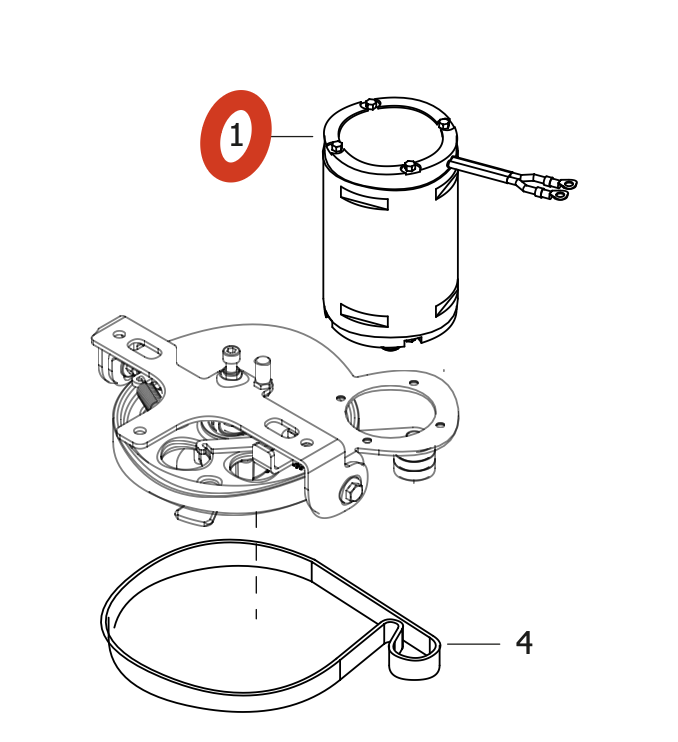 1

4