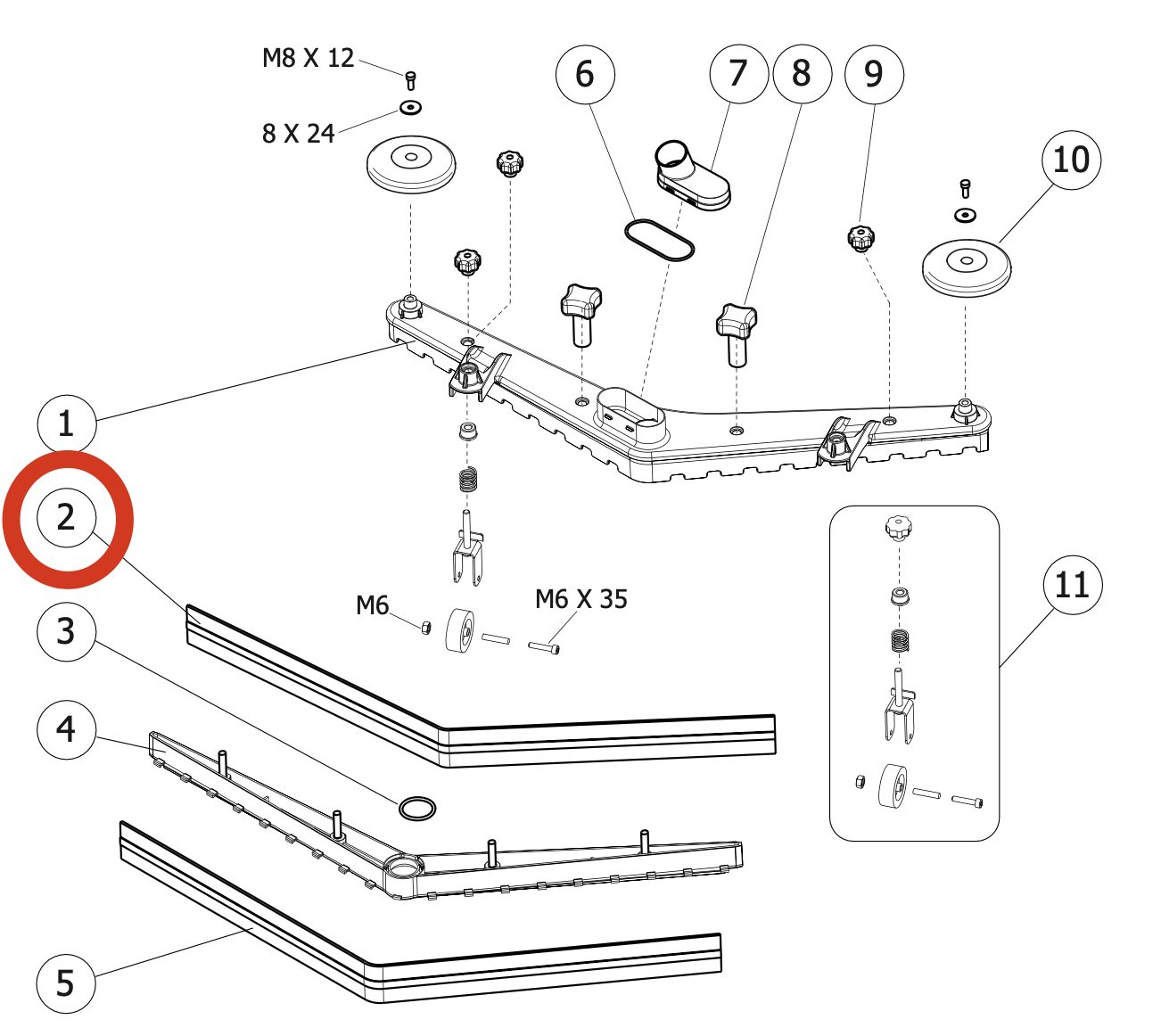 M8 X 12
8 X 24
6
7
8
9
10
1
2
3
4
5
M6
M6 X 35
11