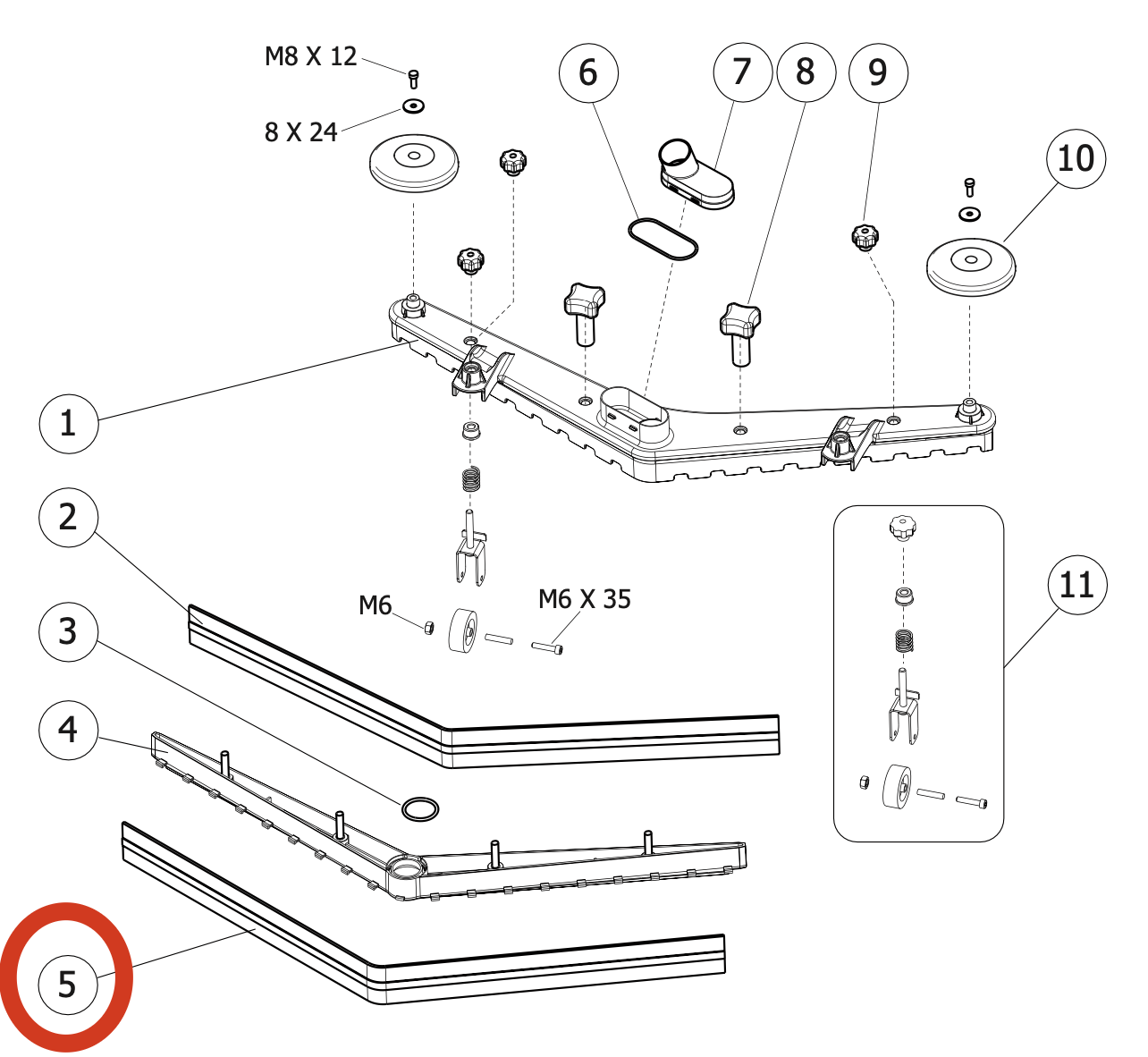 M8 X 12

8 X 24

6

7

8

9

10

1

2

M6

M6 X 35

3

4

11

5