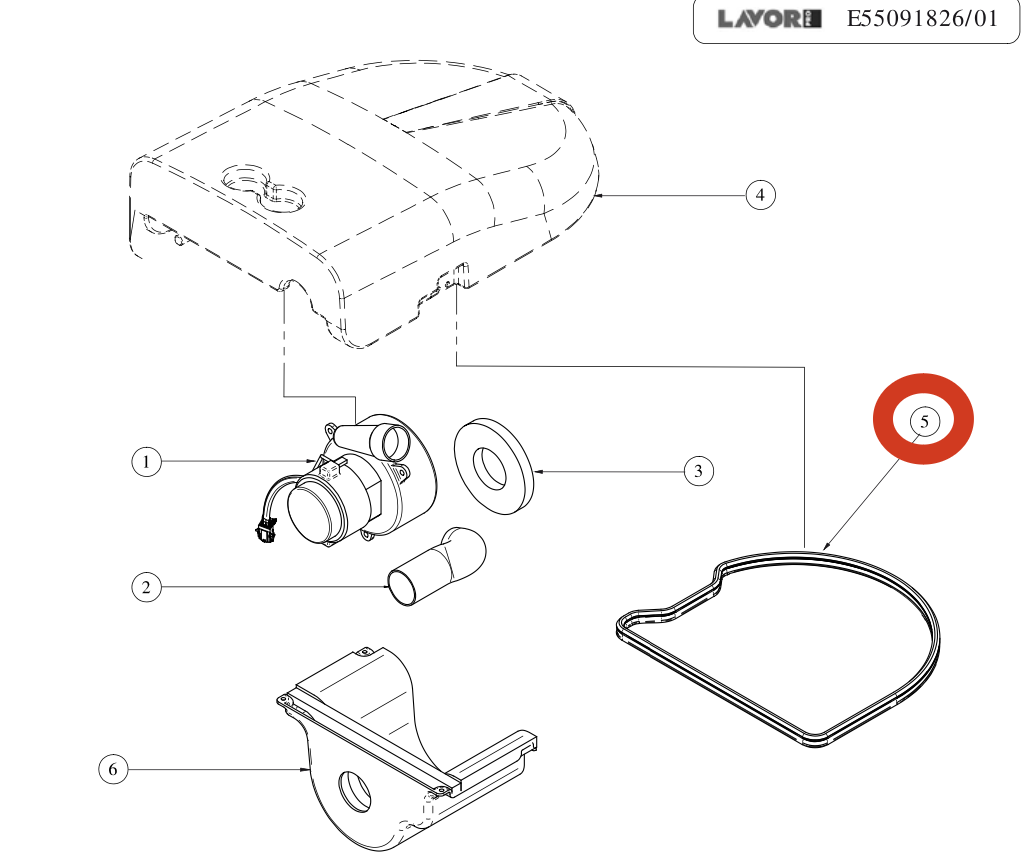 LAVOR E55091826/01

4

1

3

5

2

6