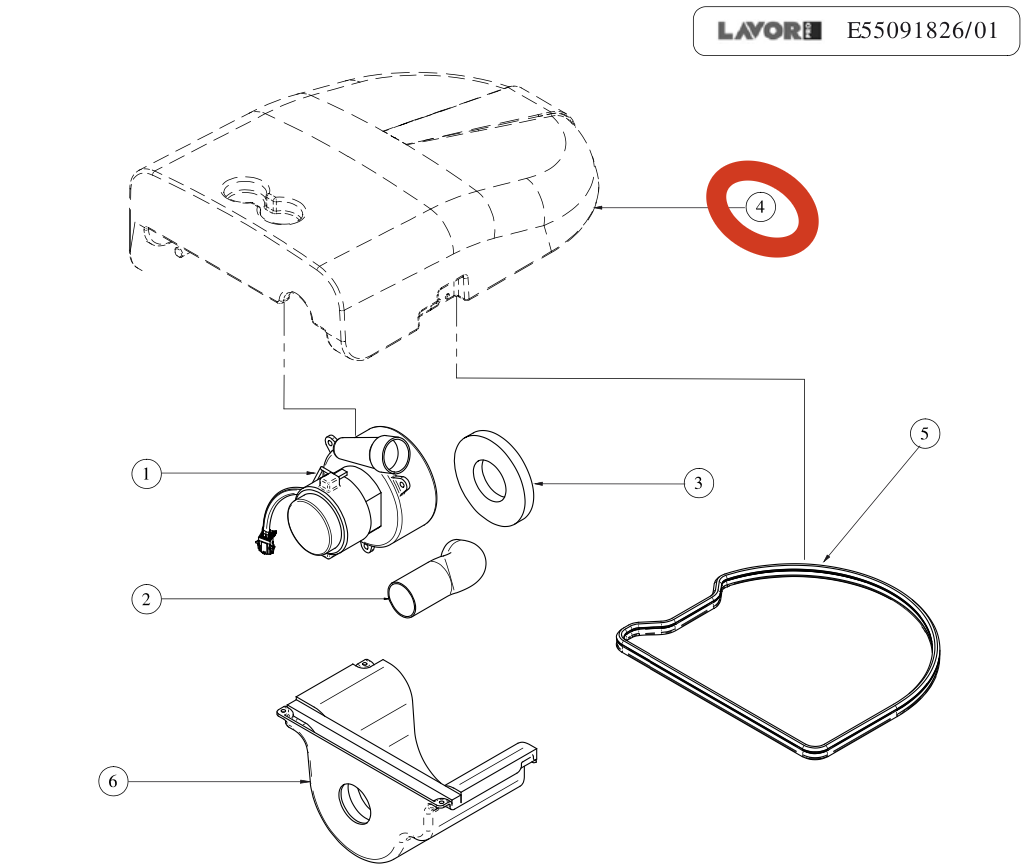 LAVOR E55091826/01

4

5

1

3

2

6