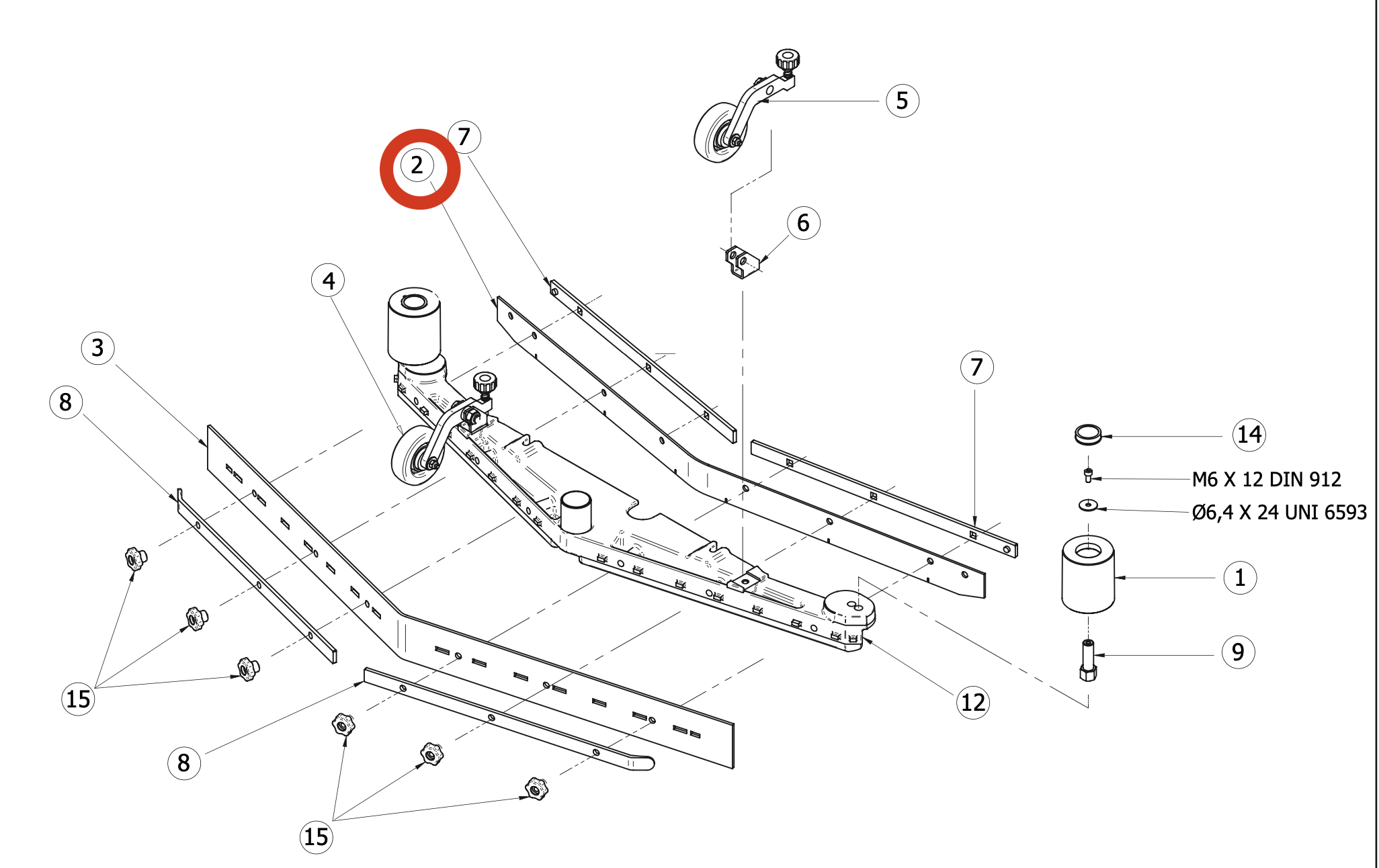 5
7
2
6
4
3
7
8
14
M6 X 12 DIN 912
Ø6,4 X 24 UNI 6593
1
9
15
12
8
15