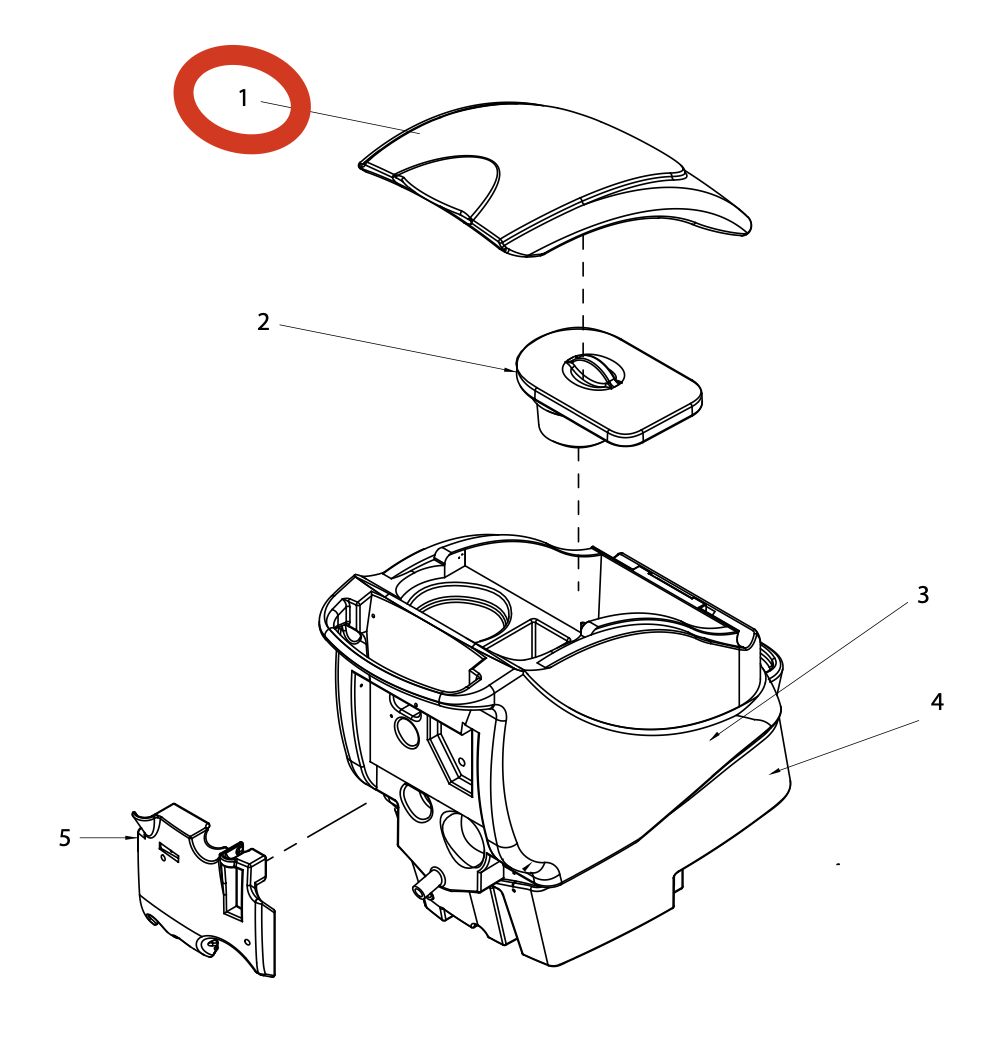 1
2
3
4
5