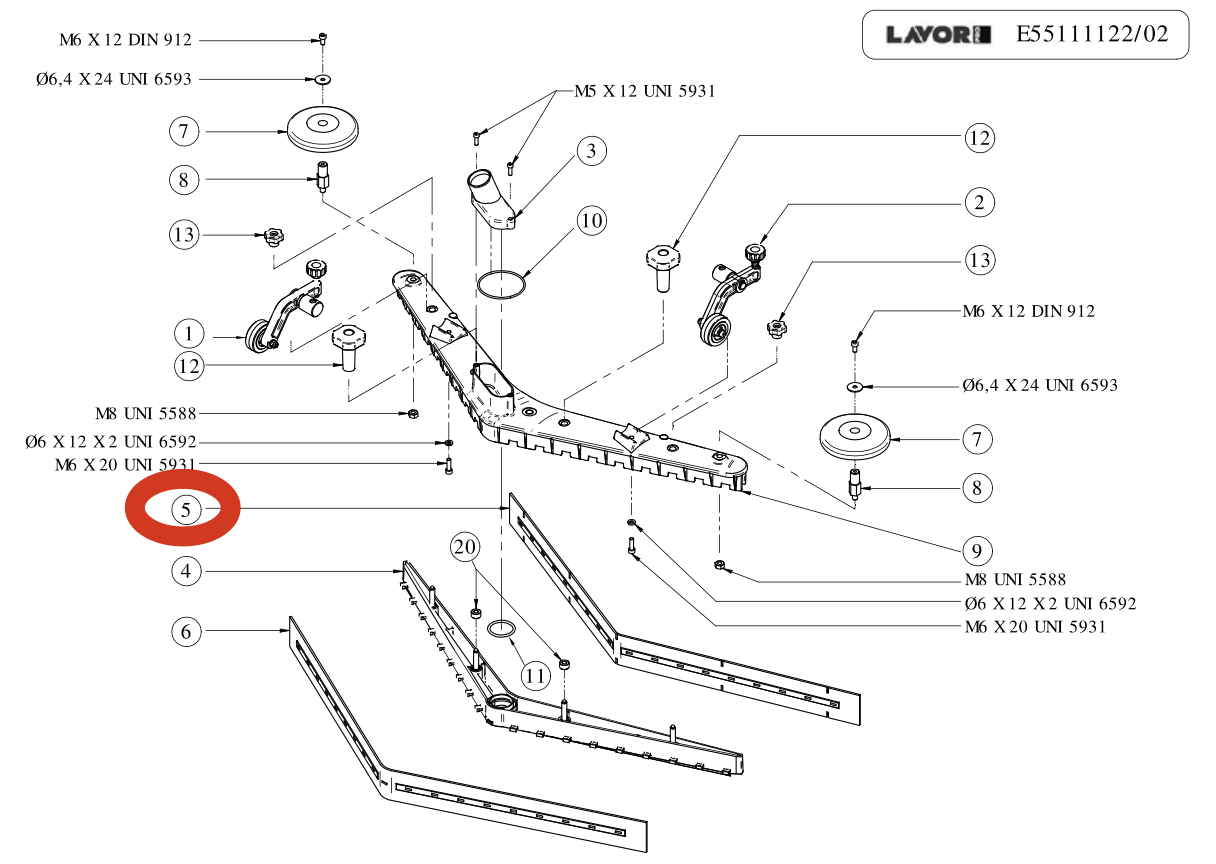 LAVOR E55111122/02

M6 X 12 DIN 912
Ø6,4 X 24 UNI 6593
7
8
13
1
12
M8 UNI 5588
Ø6 X 12 X 2 UNI 6592
M6 X 20 UNI 5931
5
4
6
M5 X 12 UNI 5931
3
10
20
11
12
2
13
M6 X 12 DIN 912
Ø6,4 X 24 UNI 6593
7
8
9
M8 UNI 5588
Ø6 X 12 X 2 UNI 6592
M6 X 20 UNI 5931