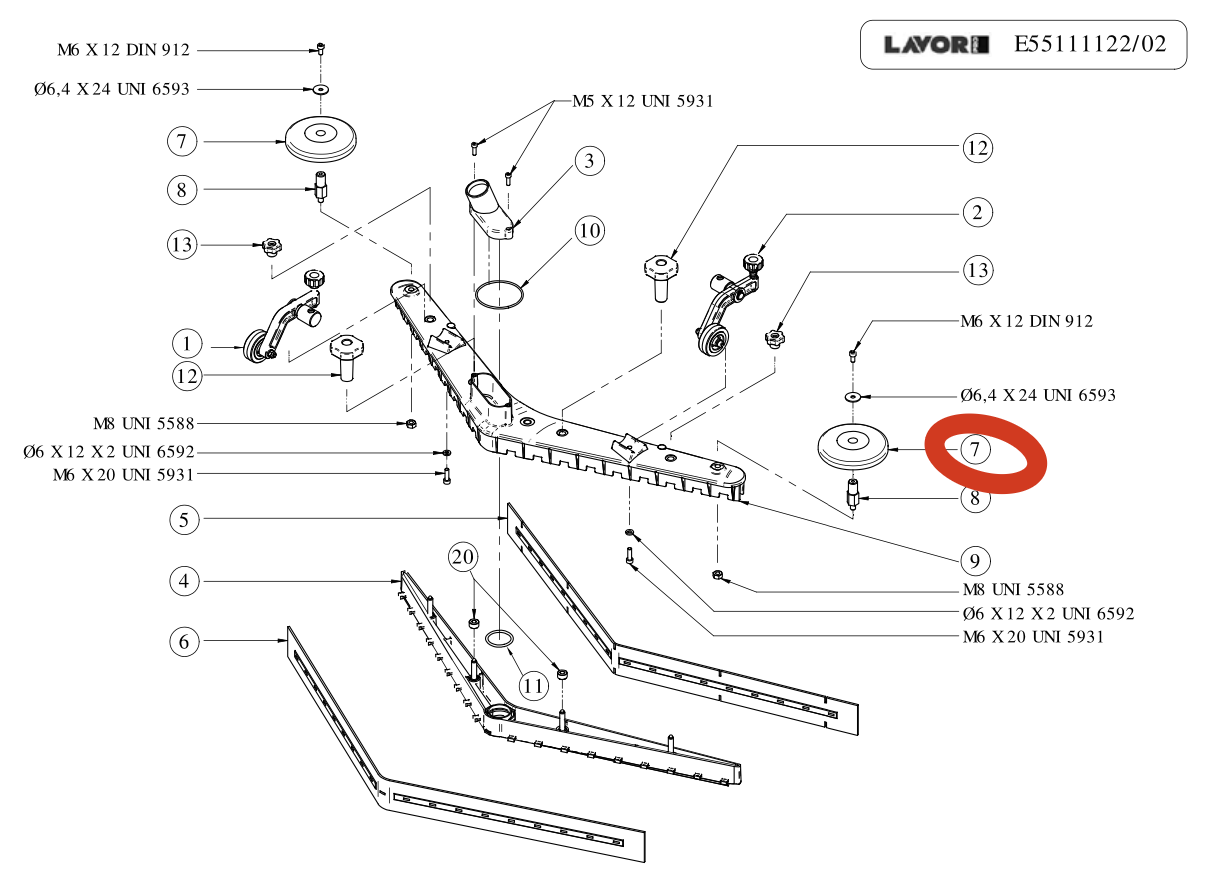 LAVOR E55111122/02

M6 X 12 DIN 912
Ø6,4 X 24 UNI 6593
7
8
13
1
12
M8 UNI 5588
Ø6 X 12 X 2 UNI 6592
M6 X 20 UNI 5931
5
4
6
M5 X 12 UNI 5931
3
10
20
11
12
2
13
M6 X 12 DIN 912
Ø6,4 X 24 UNI 6593
7
8
9
M8 UNI 5588
Ø6 X 12 X 2 UNI 6592
M6 X 20 UNI 5931