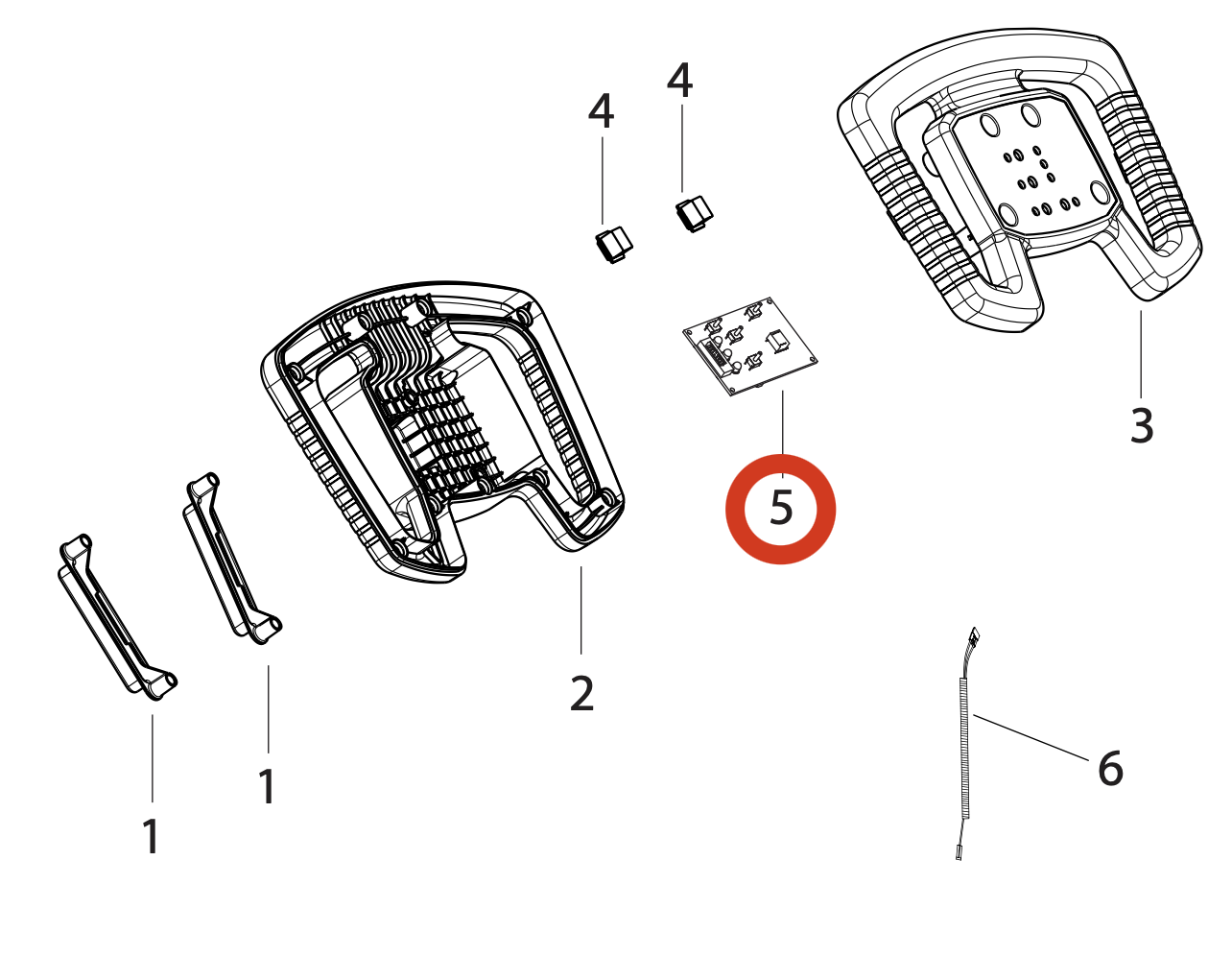 4
4
3
5
2
1
1
6