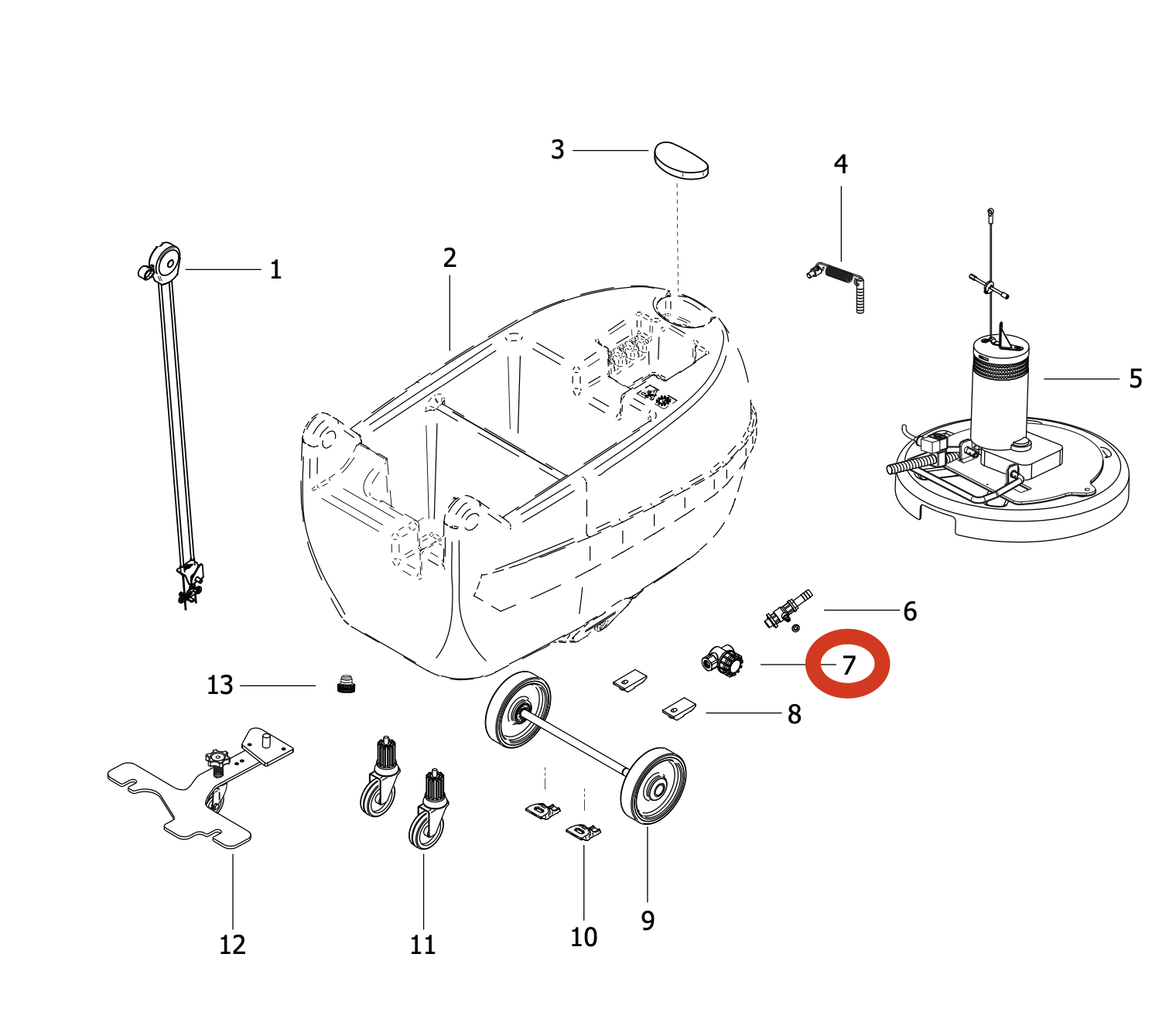 3
4
1
2
5
6
7
13
8
12
11
10
9