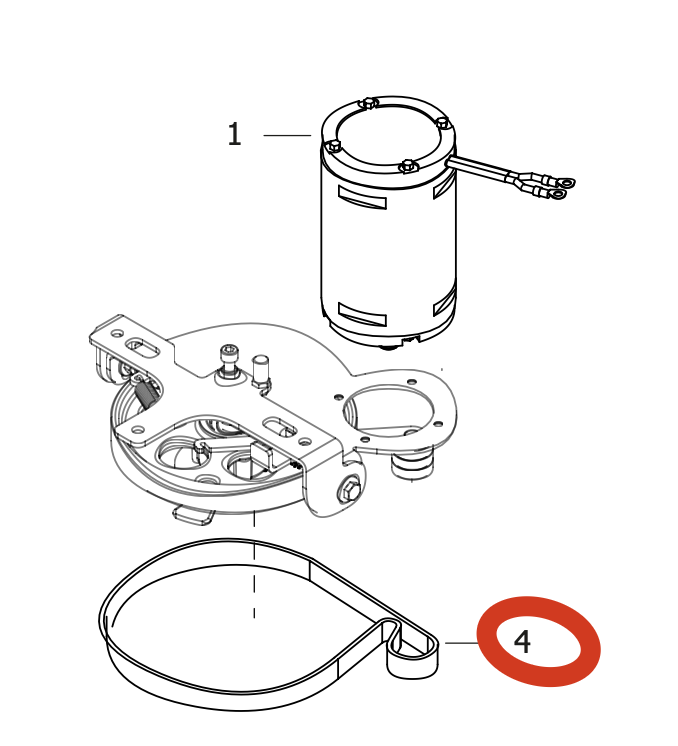 1

4