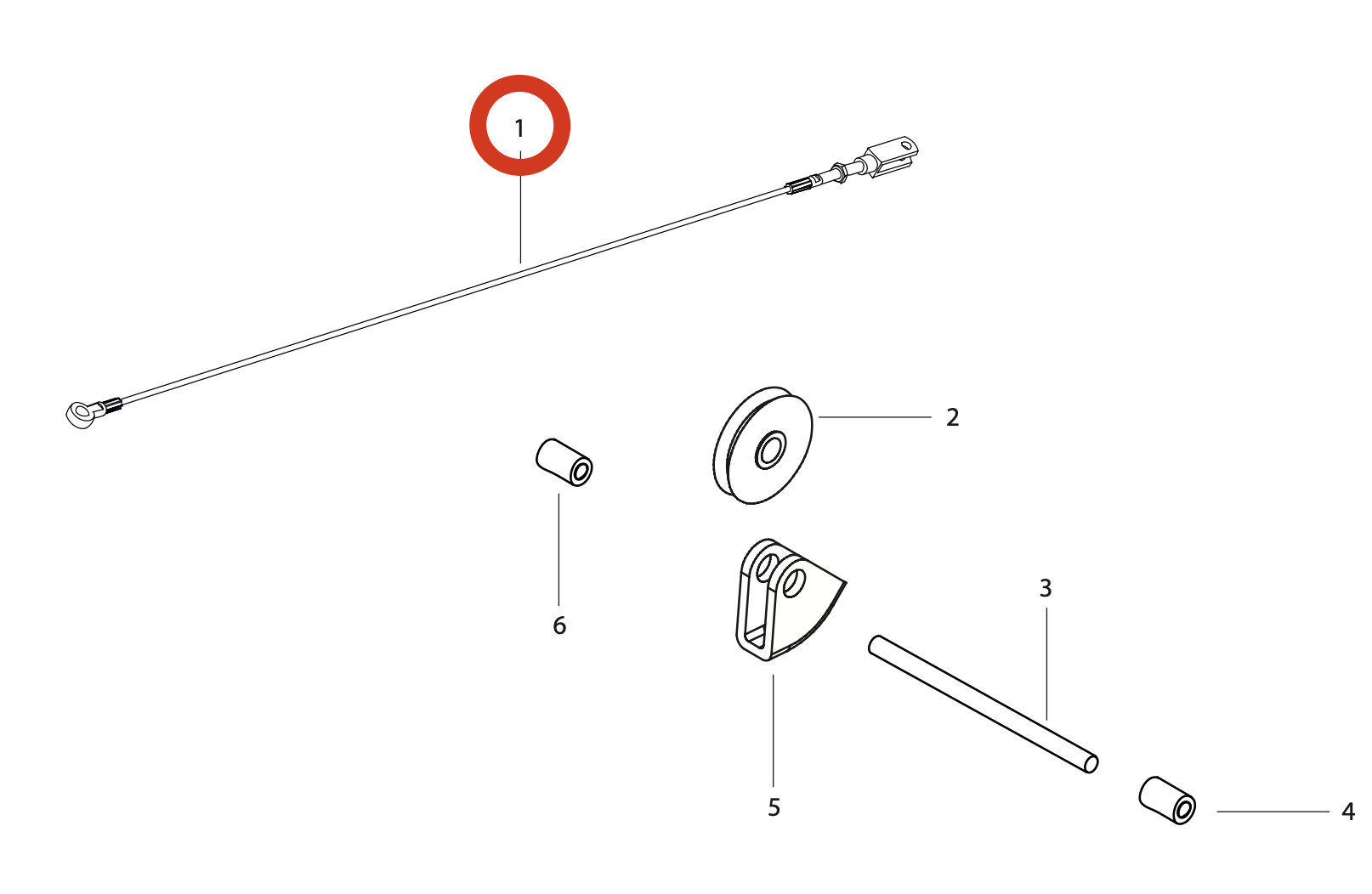 1
2
6
3
5
4