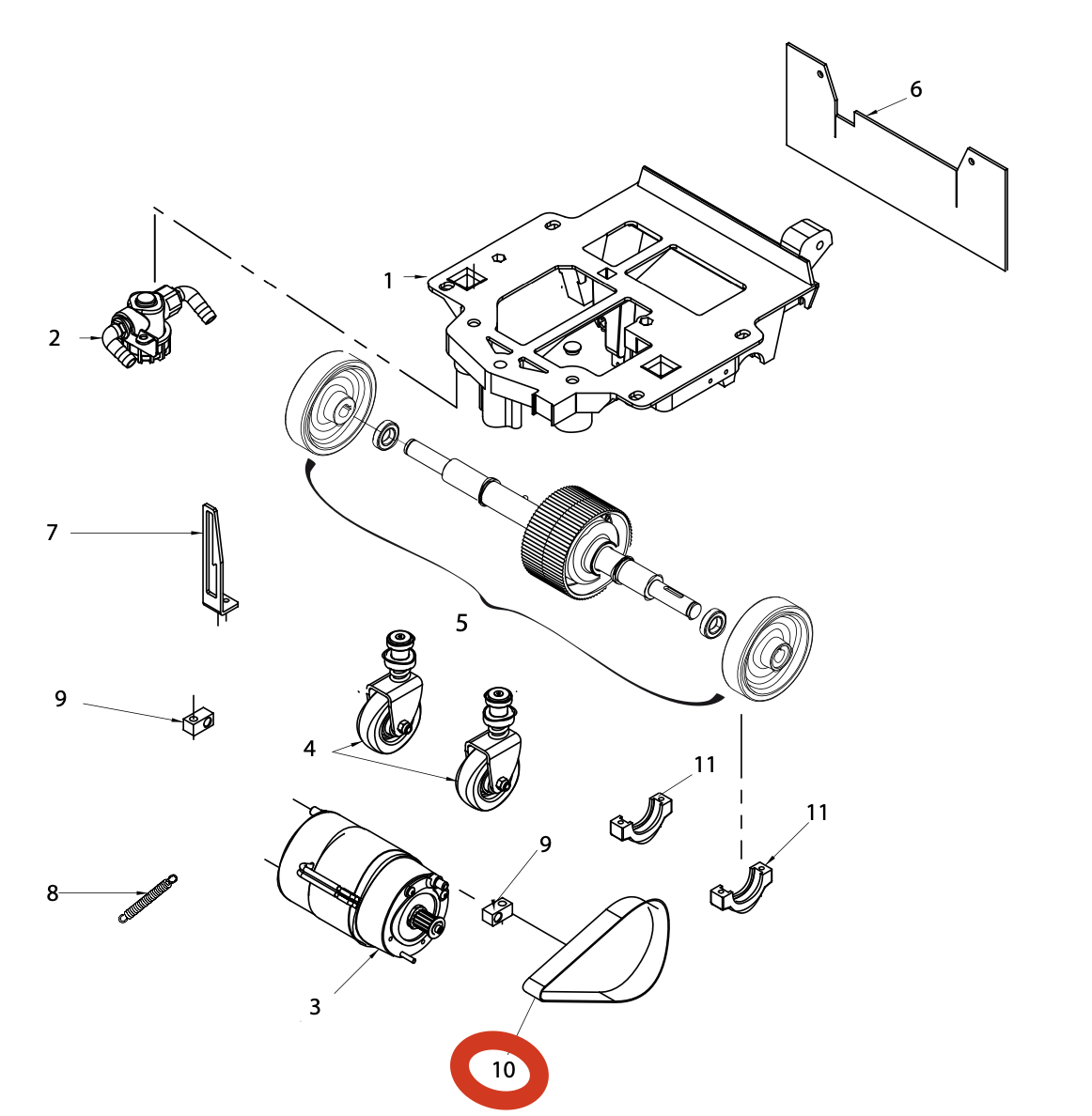 6
1
2
7
5
9
4
11
11
9
8
3
10