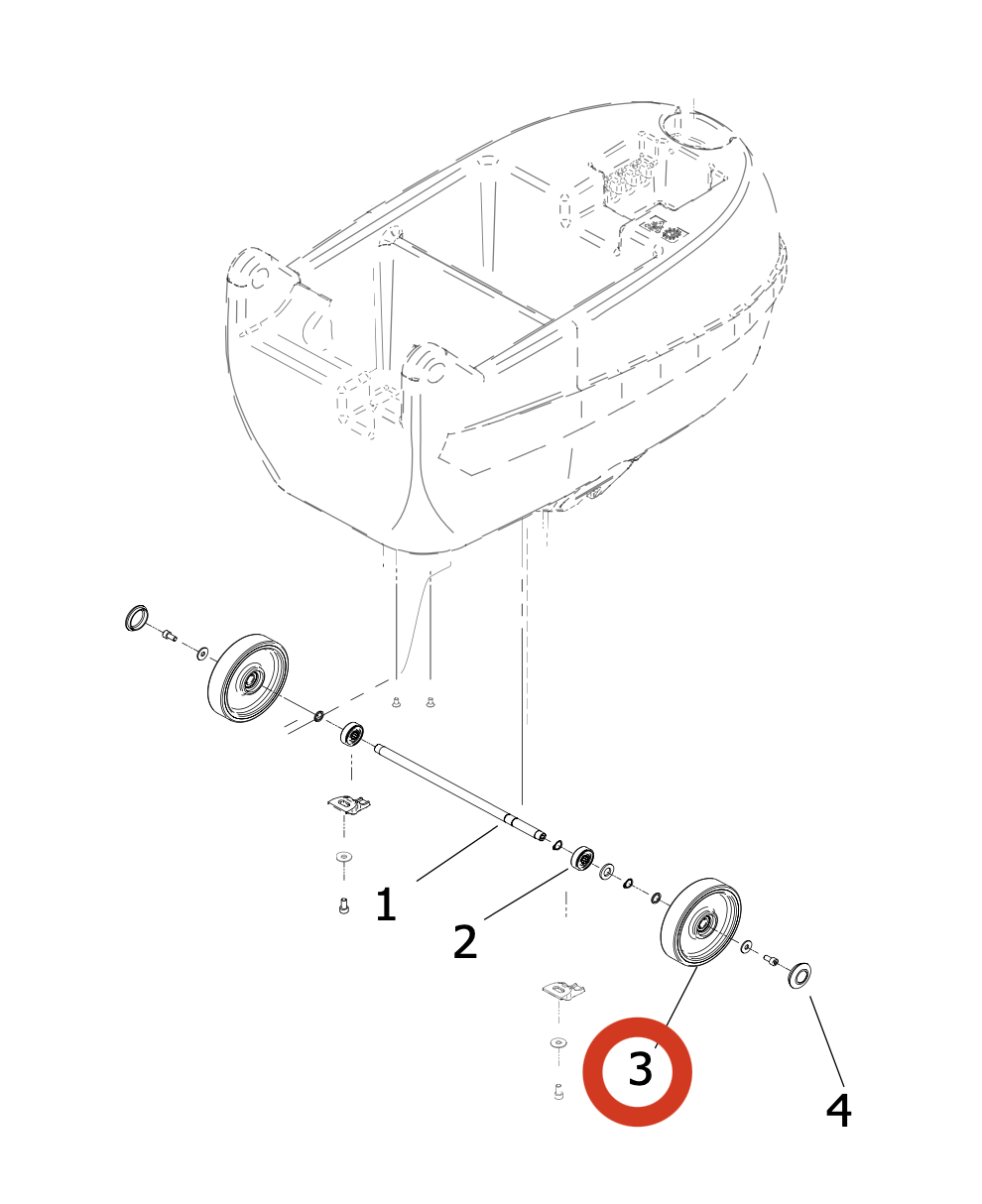 1
2
3
4