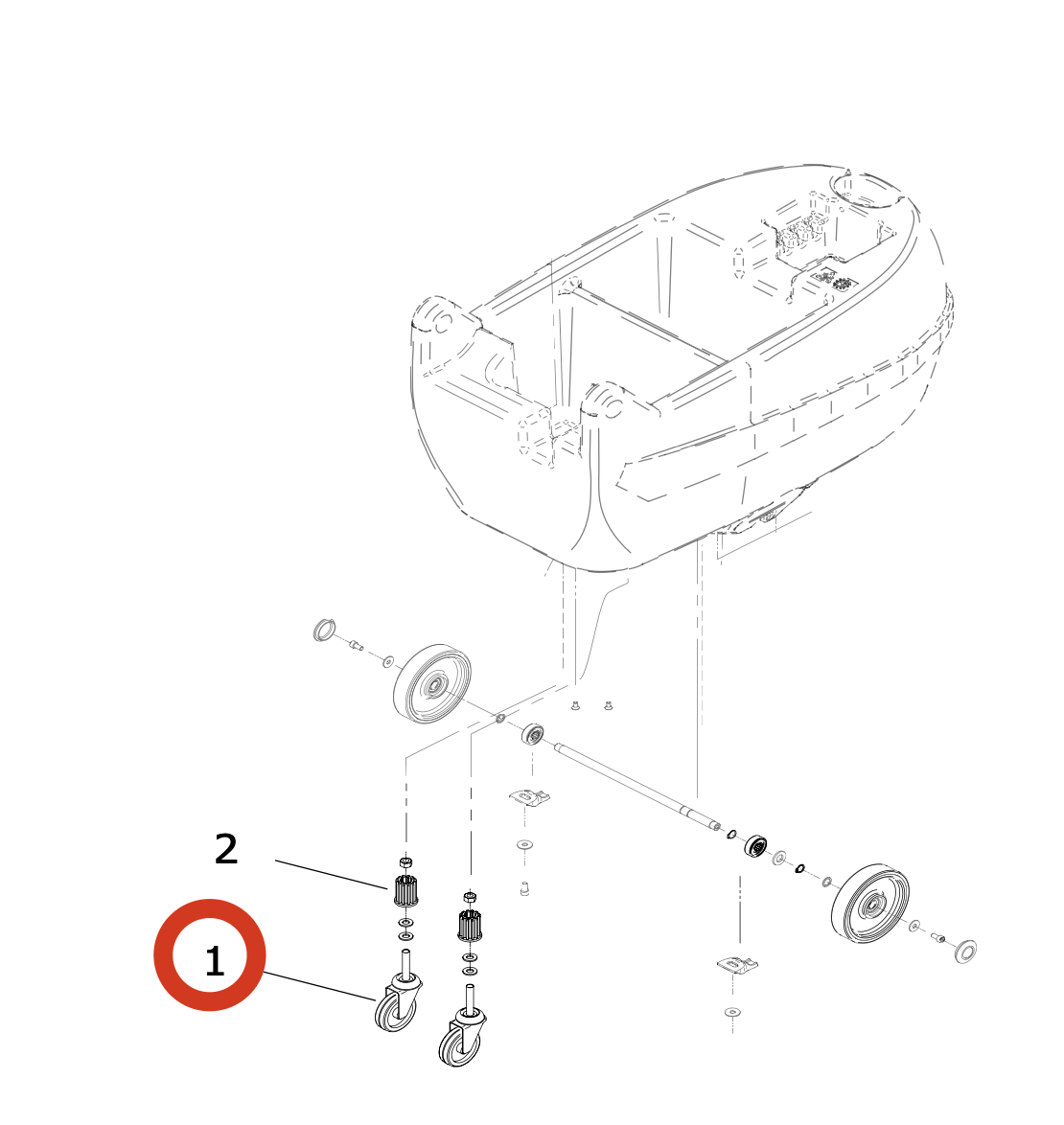 2

1