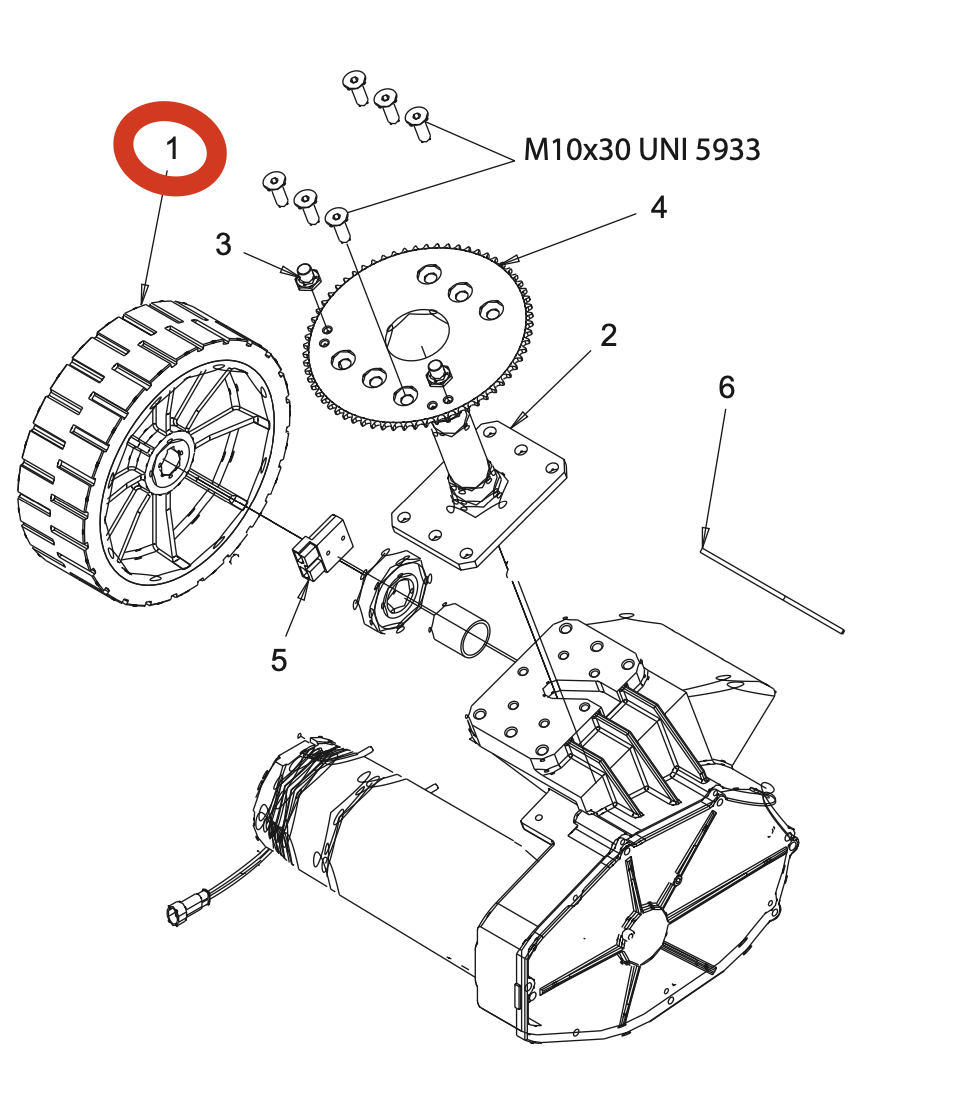 1

M10x30 UNI 5933

4

3

2

6

5