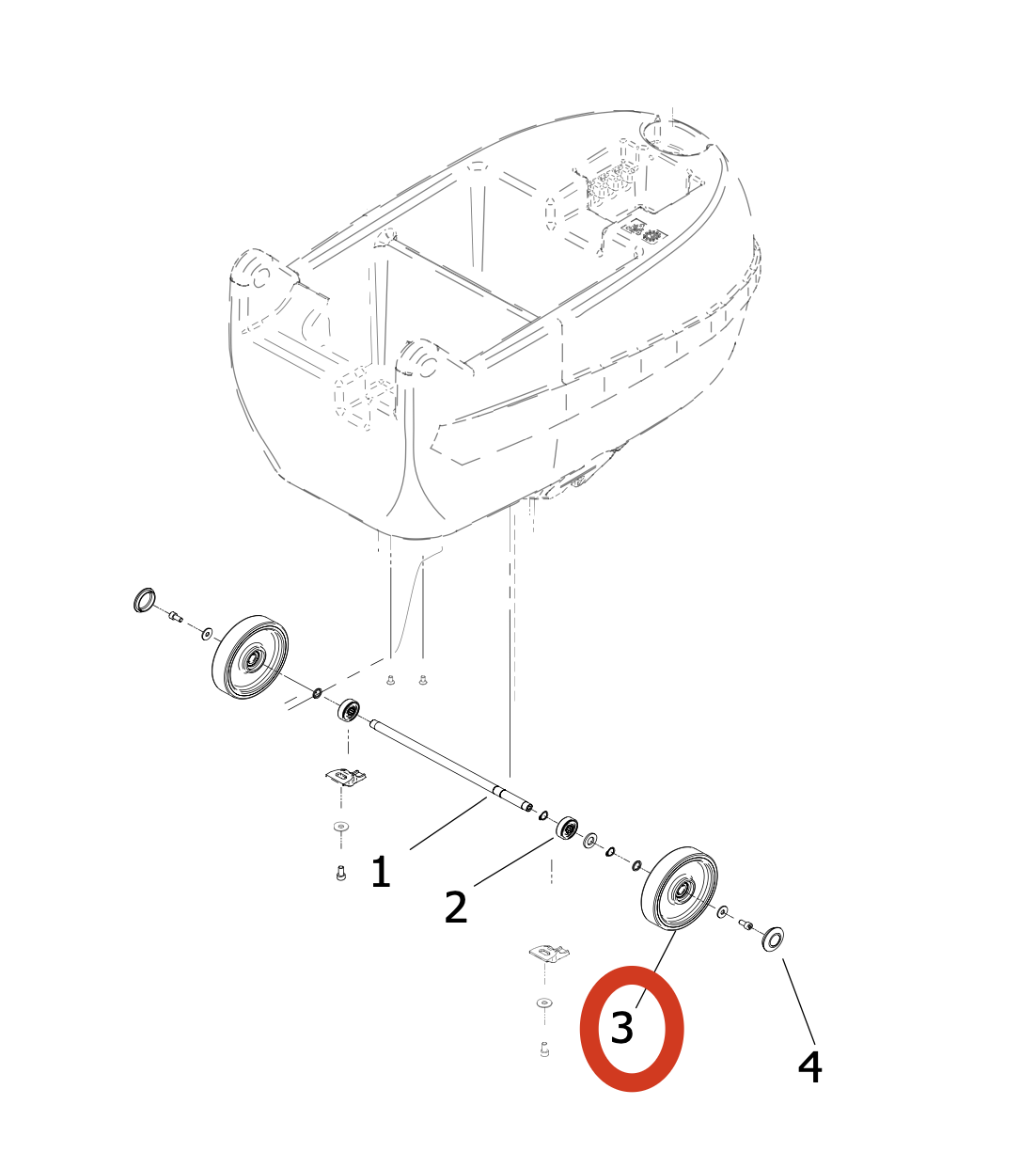 1
2
3
4