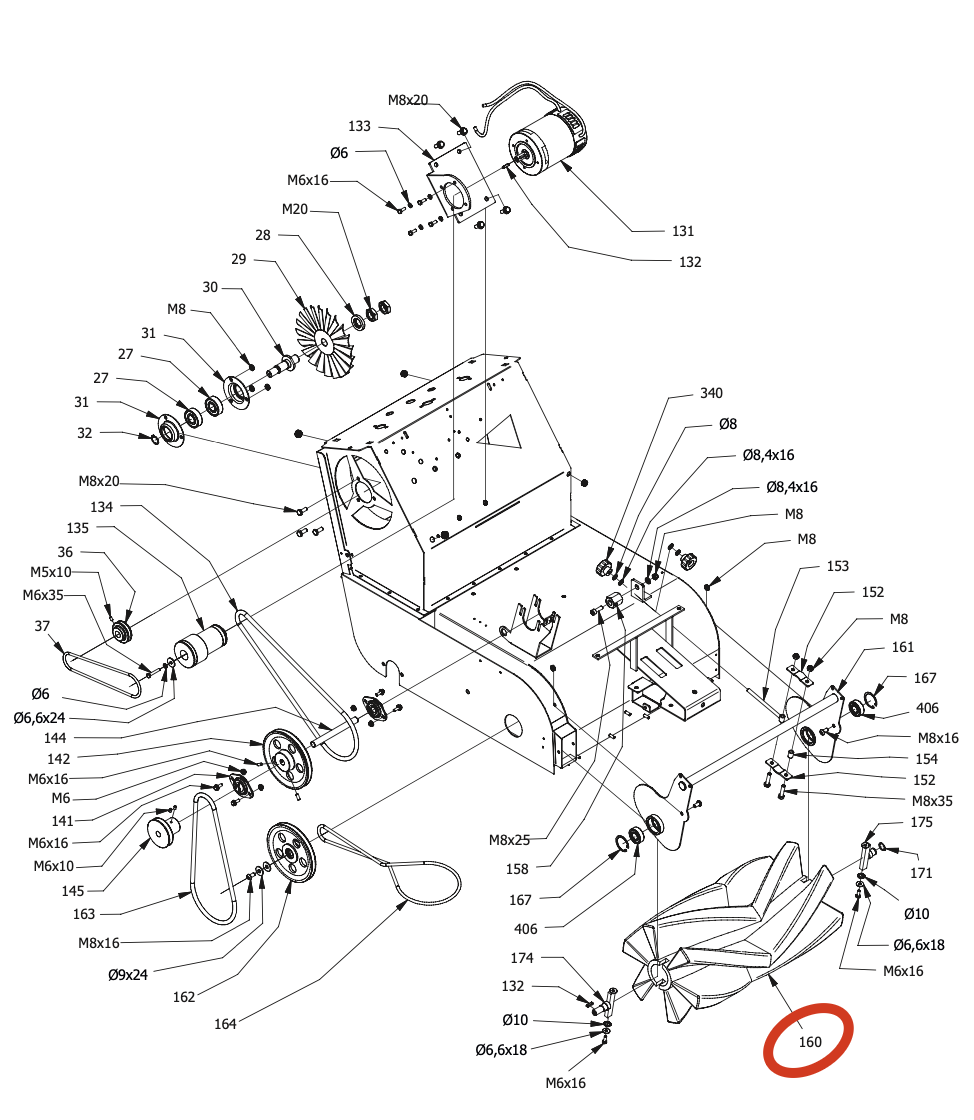 M8x20
133
Ø6
M6x16
M20
28
29
30
M8
31
27
27
31
32
131
132
M8x20
134
135
36
M5x10
M6x35
37
Ø6
Ø6,6x24
144
142
M6x16
M6
141
M6x16
M6x10
145
163
M8x16
Ø9x24
162
164
340
Ø8
Ø8,4x16
Ø8,4x16
M8
M8
153
152
M8
161
167
406
M8x16
154
152
M8x35
175
171
Ø10
Ø6,6x18
M6x16
M8x25
158
167
406
174
132
Ø10
Ø6,6x18
M6x16
160