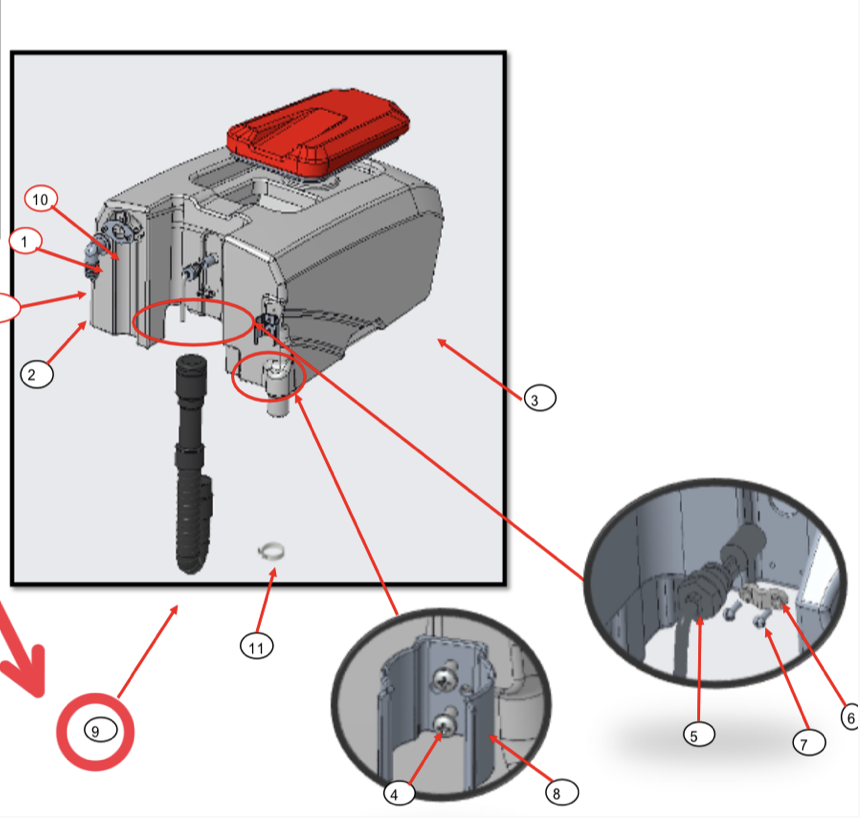 10
1
2
3
11
9
4
8
5
7
6