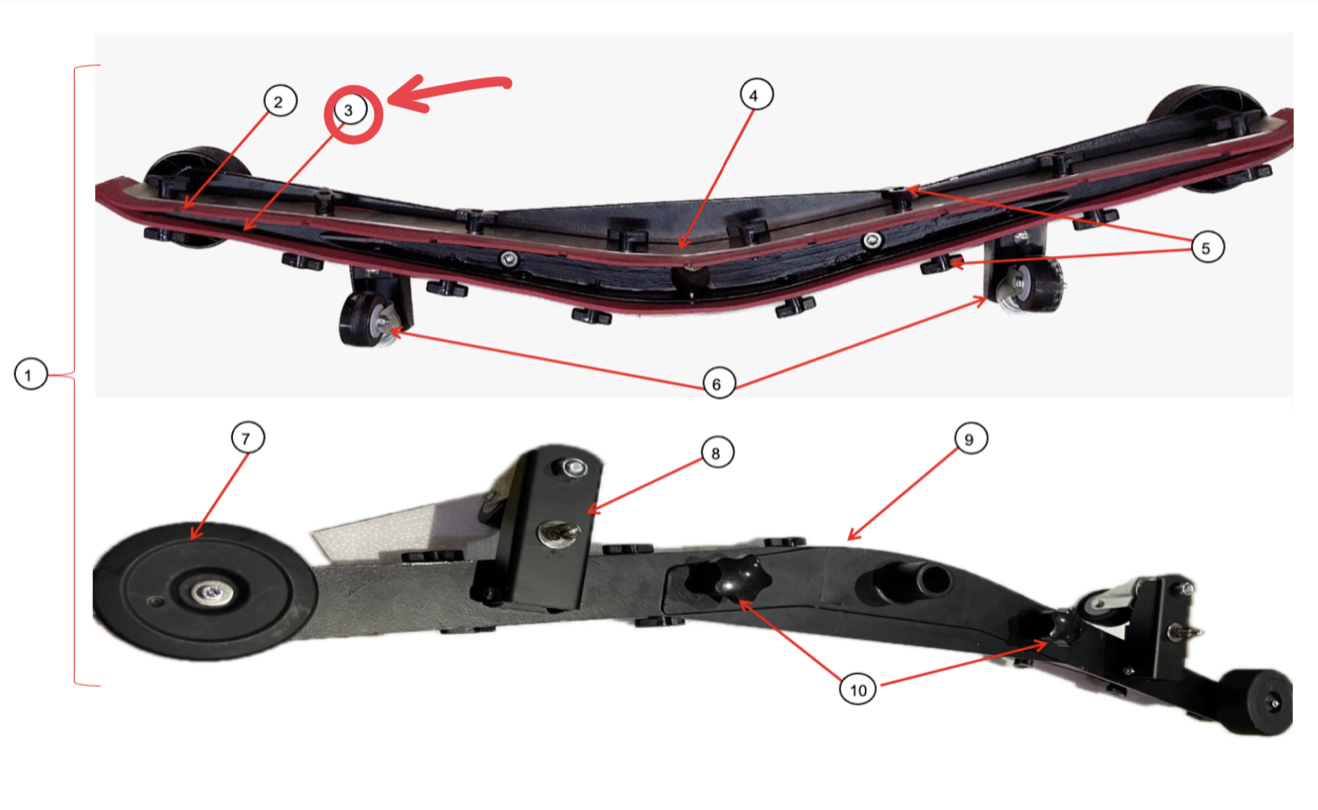 1
2
3
4
5
6
7
8
9
10