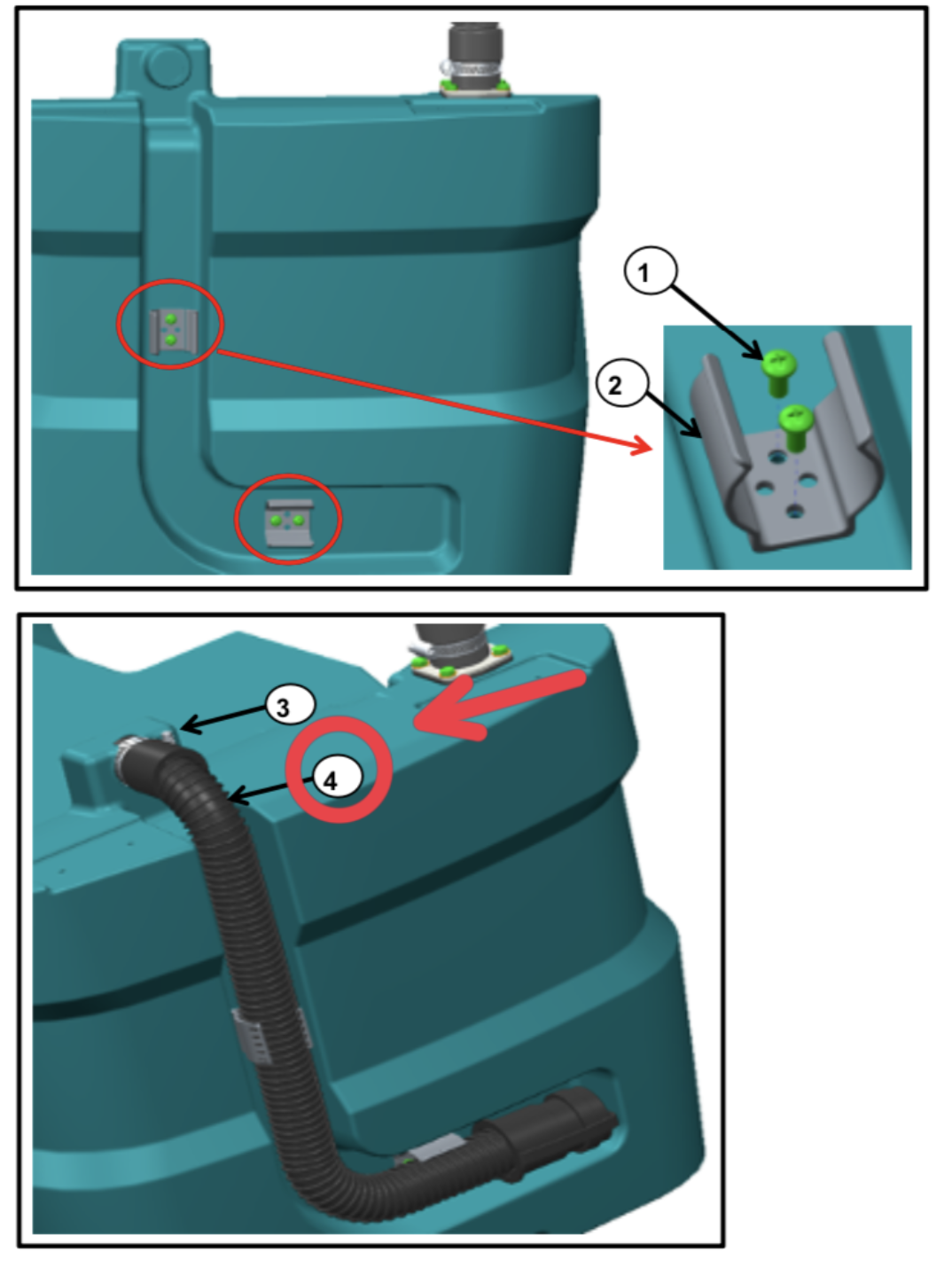 1
2
3
4