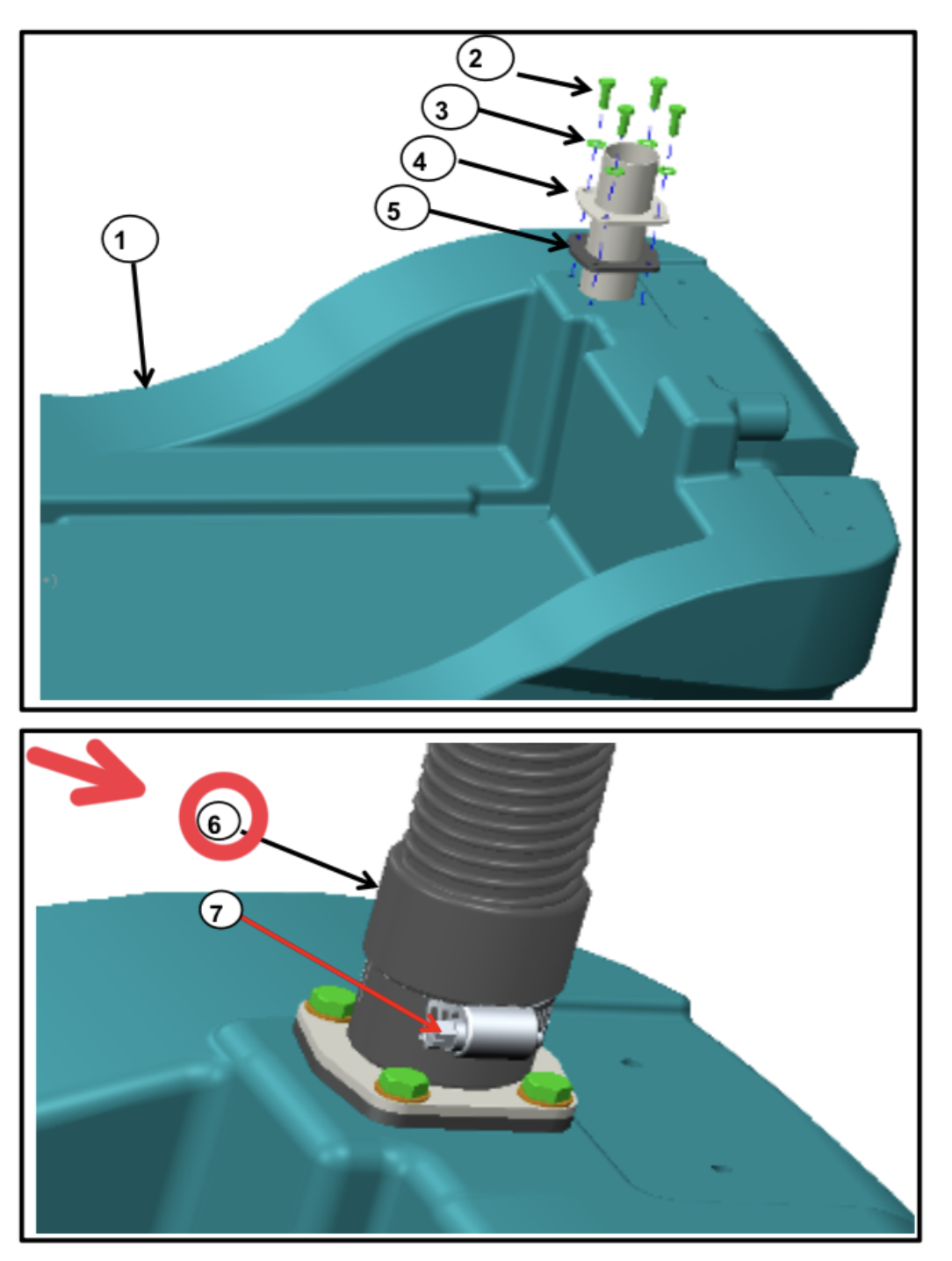 2
3
4
5
1
6
7