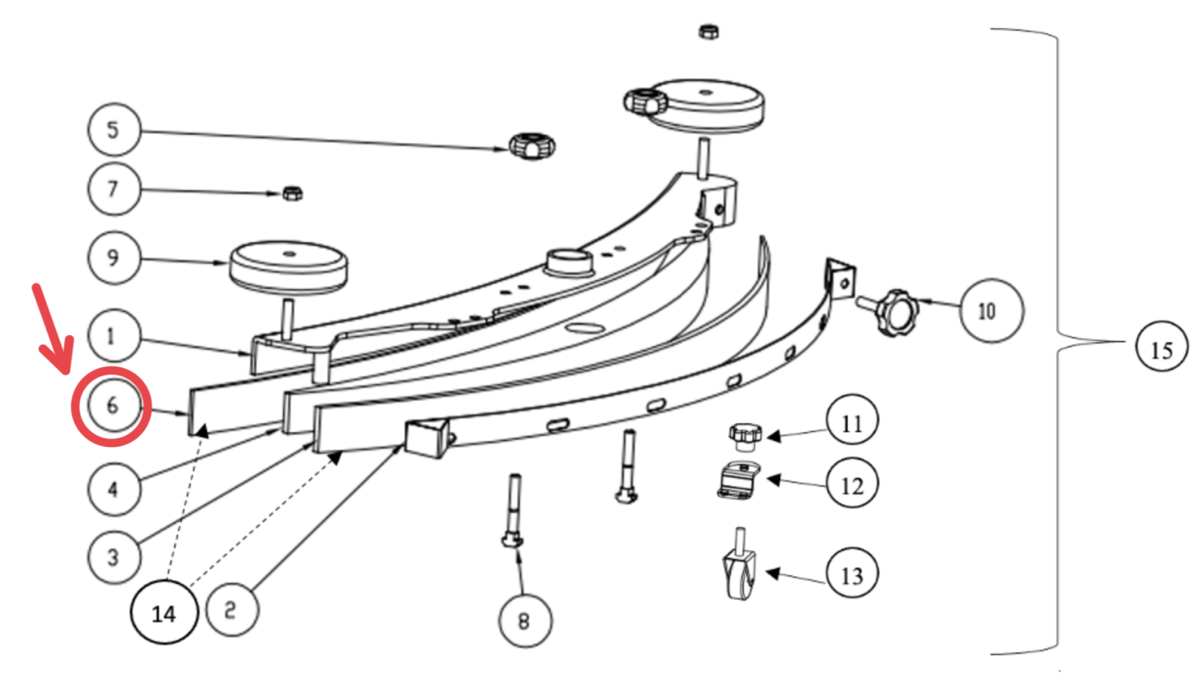 5
7
9
1
6
4
3
14
2
8
10
11
12
13
15