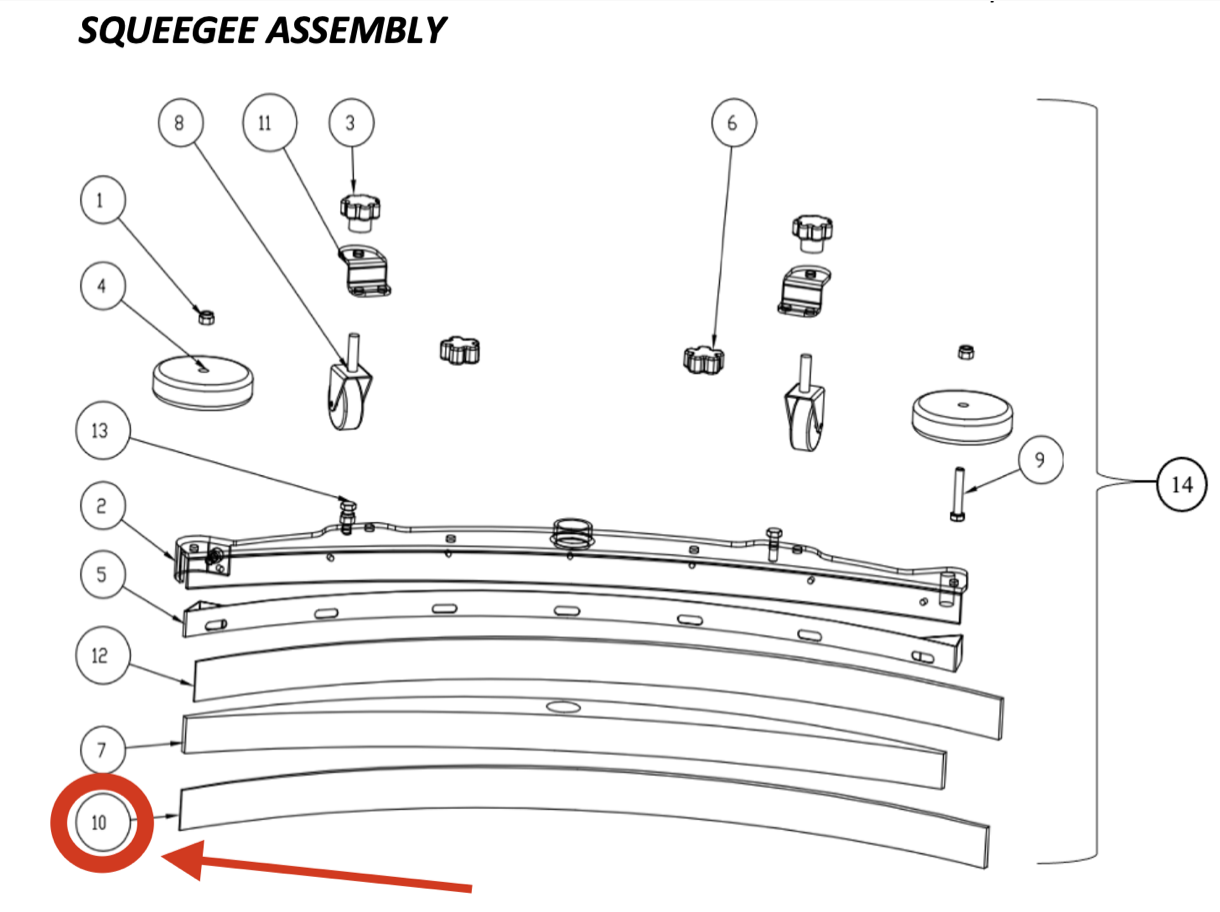 SQUEEGEE ASSEMBLY

8
11
3
6
1
4
13
9
14
2
5
12
7
10