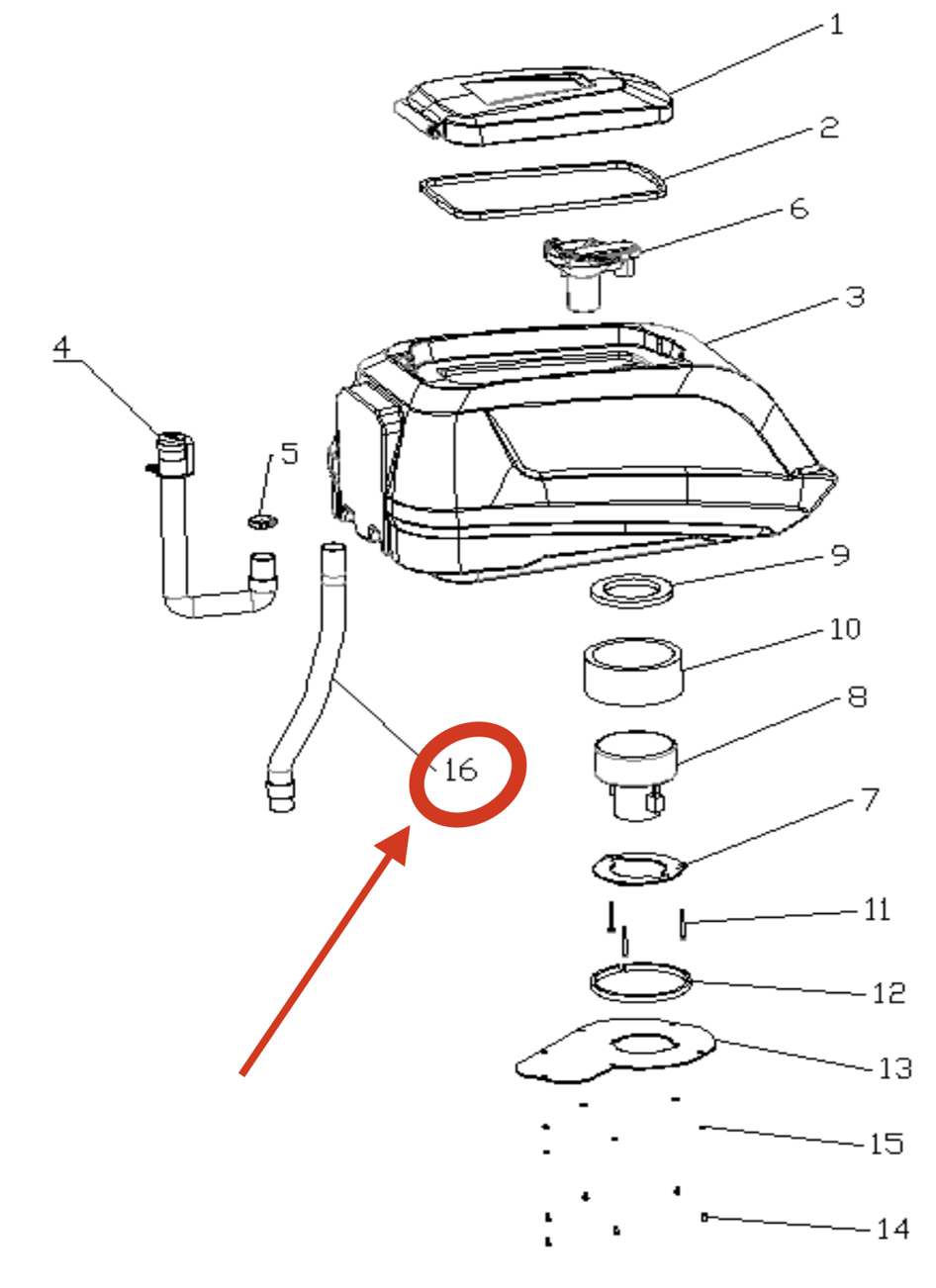 1
2
6
3
4
5
9
10
8
16
7
11
12
13
15
14