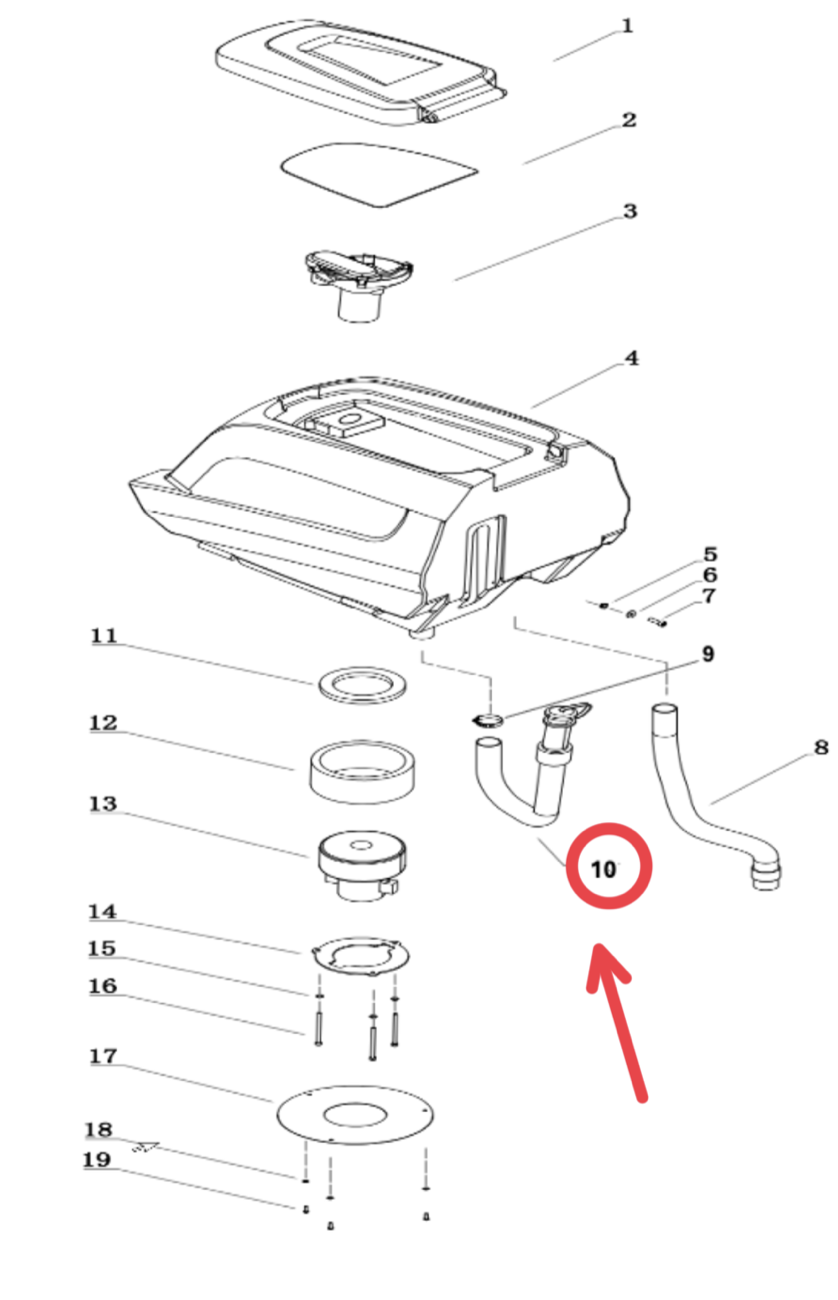 1
2
3
4
5
6
7
9
8
11
12
13
10
14
15
16
17
18
19