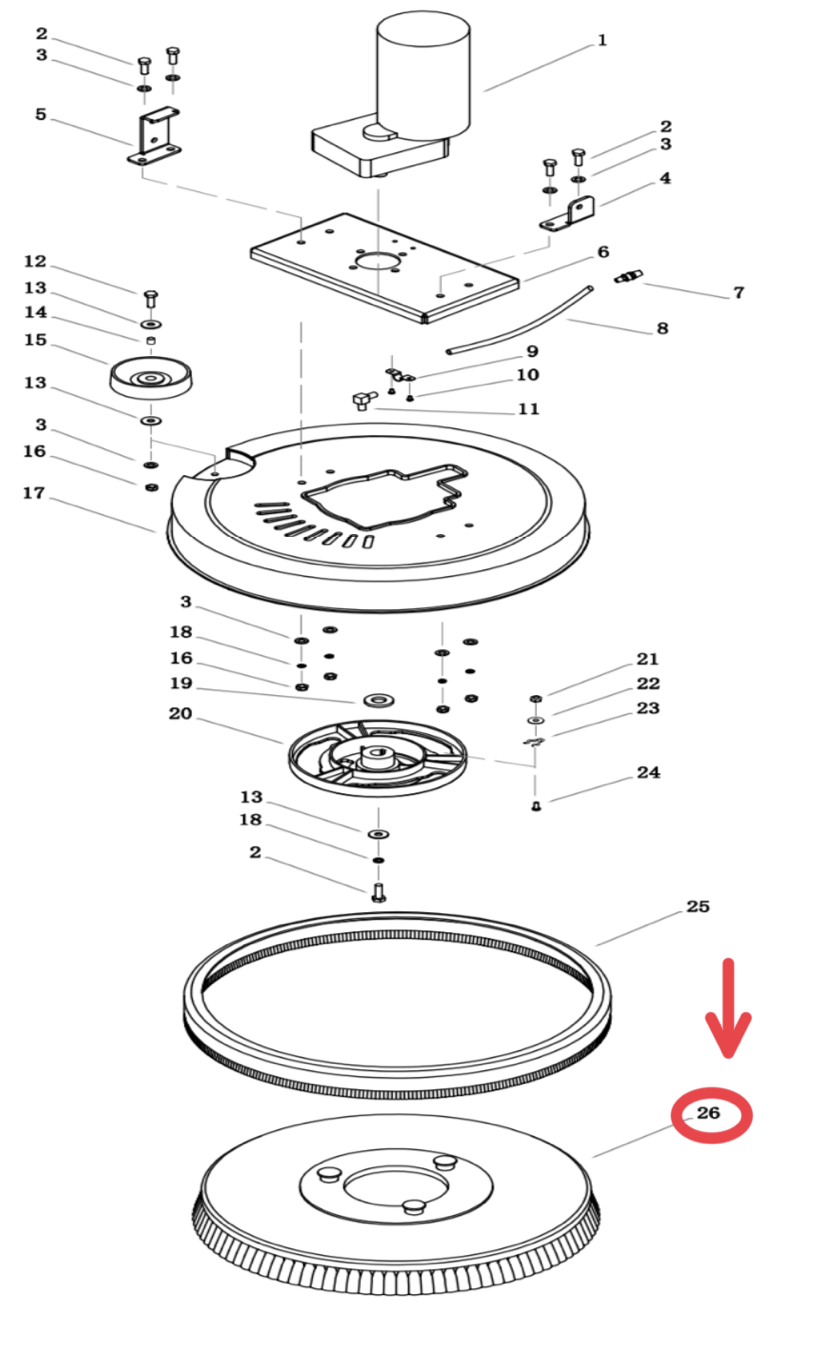 2
3
5
1
2
3
4
6
7
8
12
13
14
15
9
10
11
13
3
16
17
3
18
16
19
20
21
22
23
24
13
18
2
25
26