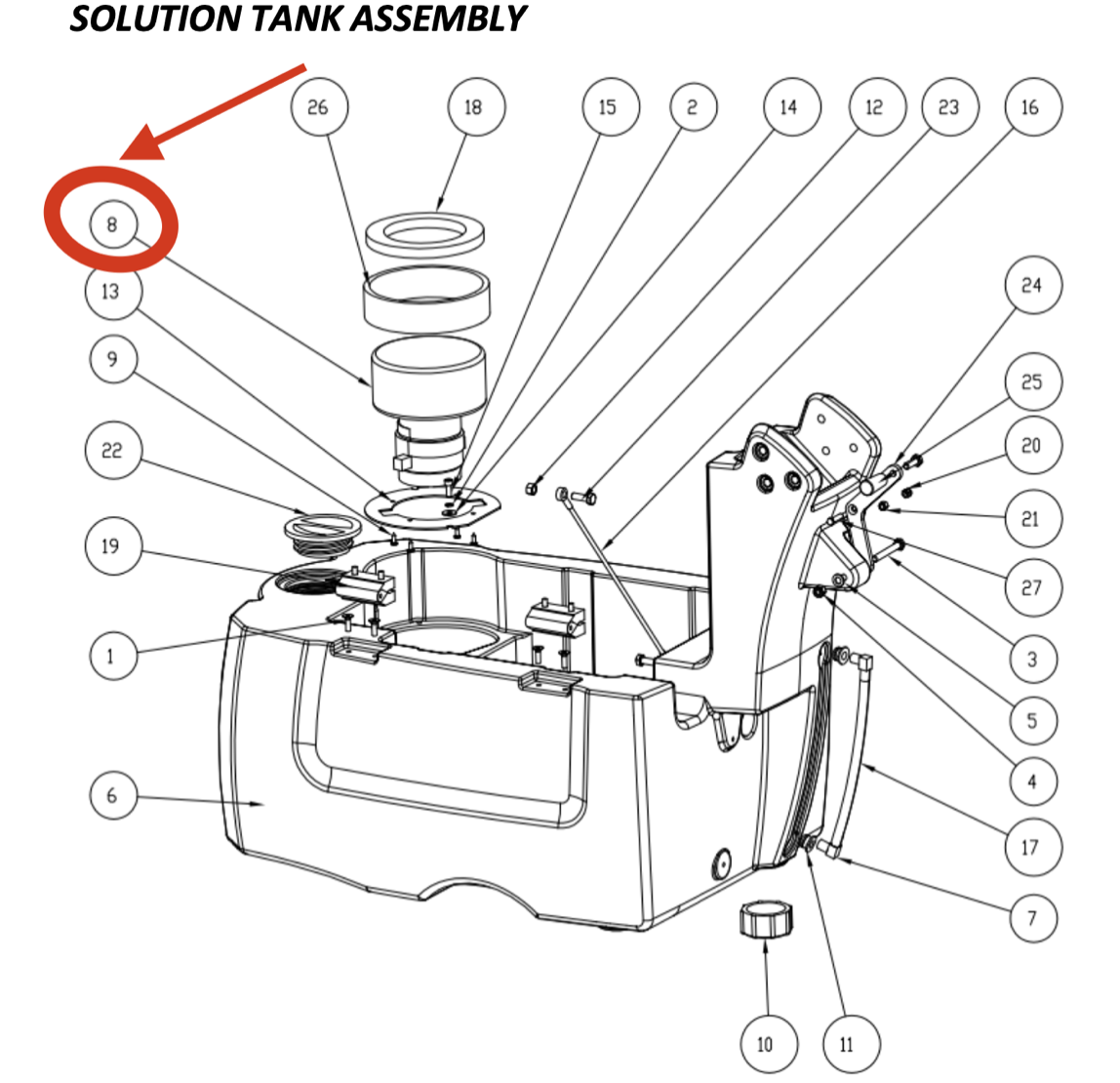 SOLUTION TANK ASSEMBLY

26
18
15
2
14
12
23
16
8
13
9
22
19
1
6
24
25
20
21
27
3
5
4
17
7
10
11