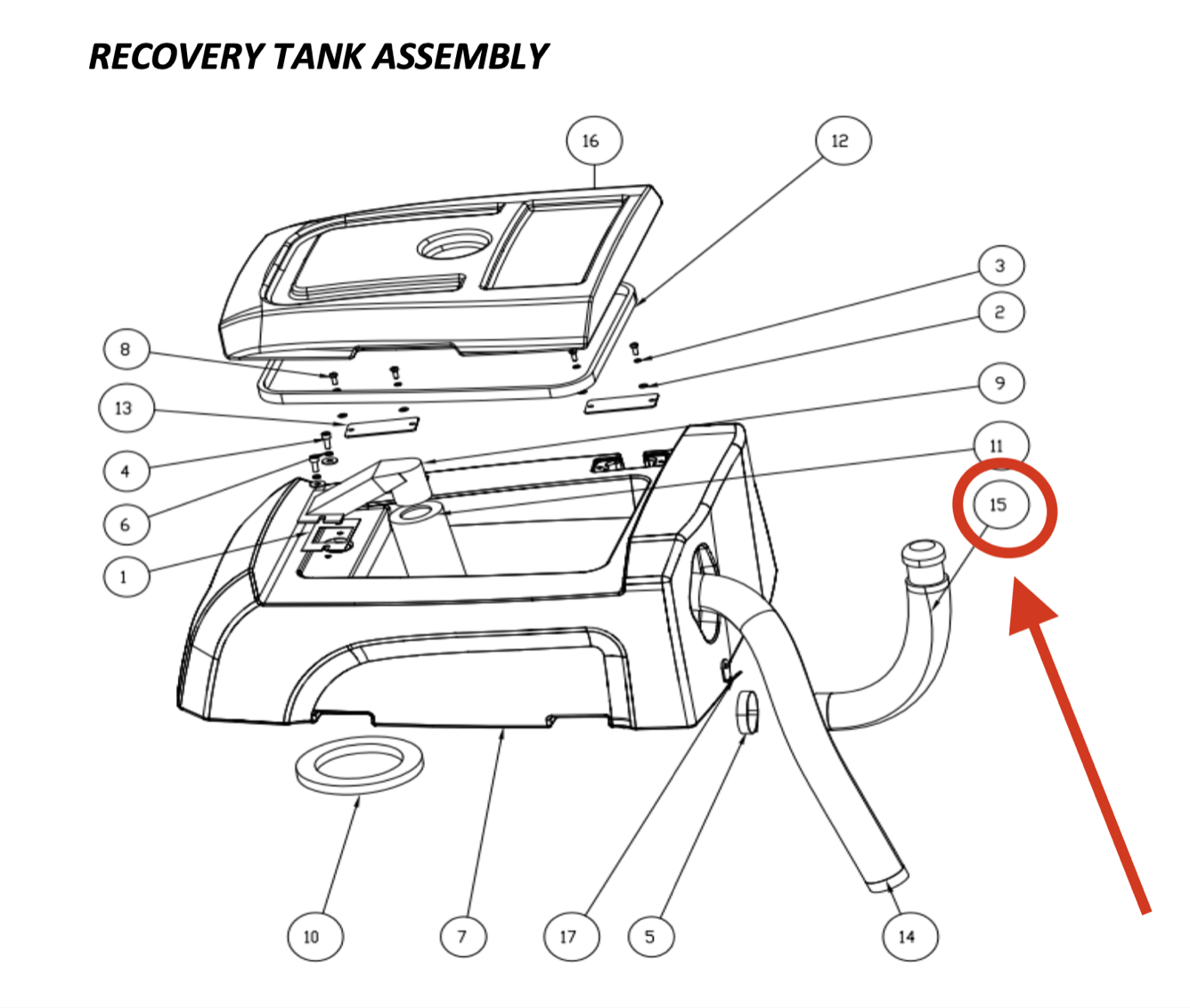 RECOVERY TANK ASSEMBLY

16
12
3
2
8
9
13
11
4
15
6
1
10
7
17
5
14