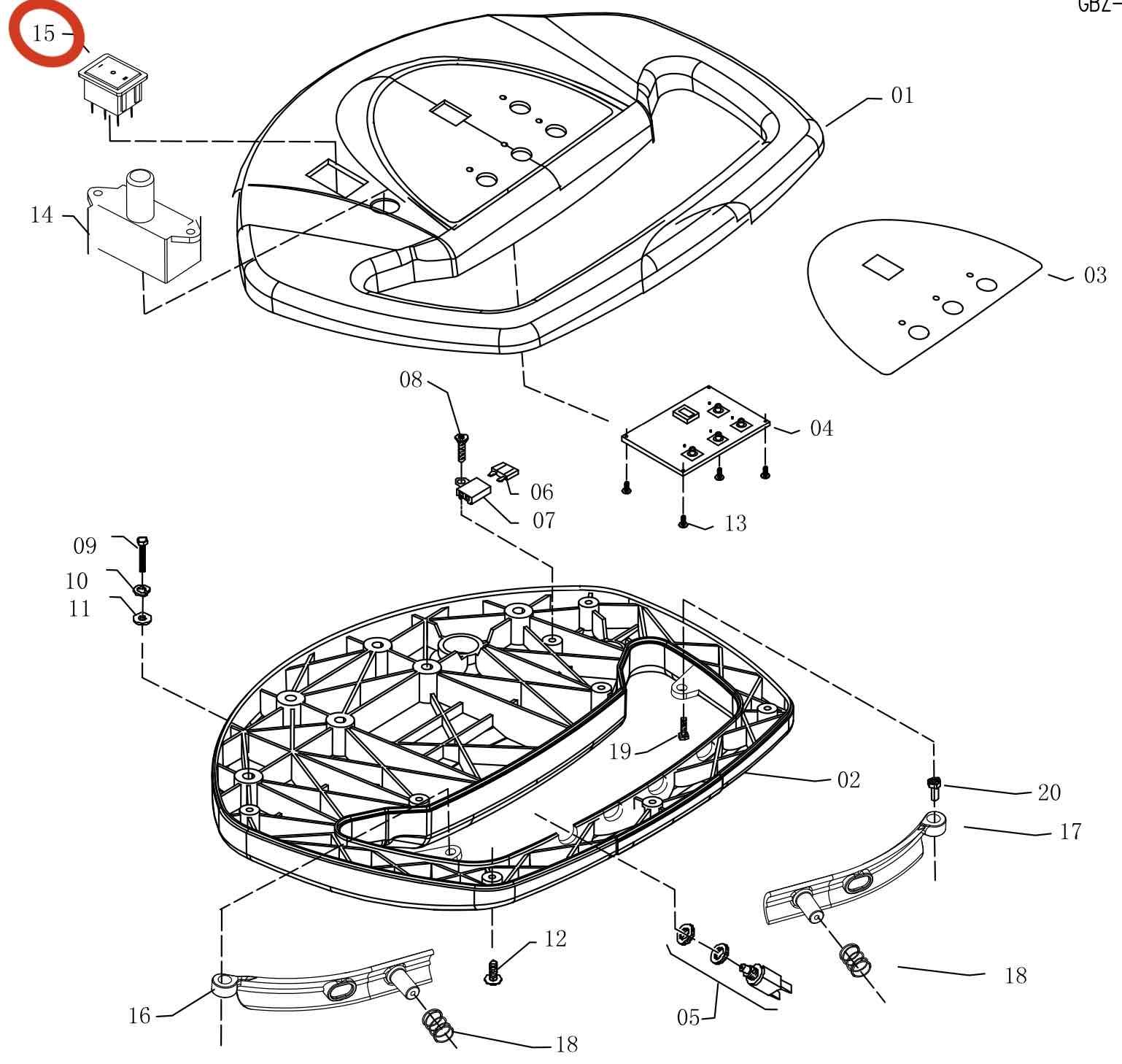 GBZ-

15

01

14

03

08

04

06

07

13

09

10

11

19

02

20

17

12

18

16

05

18