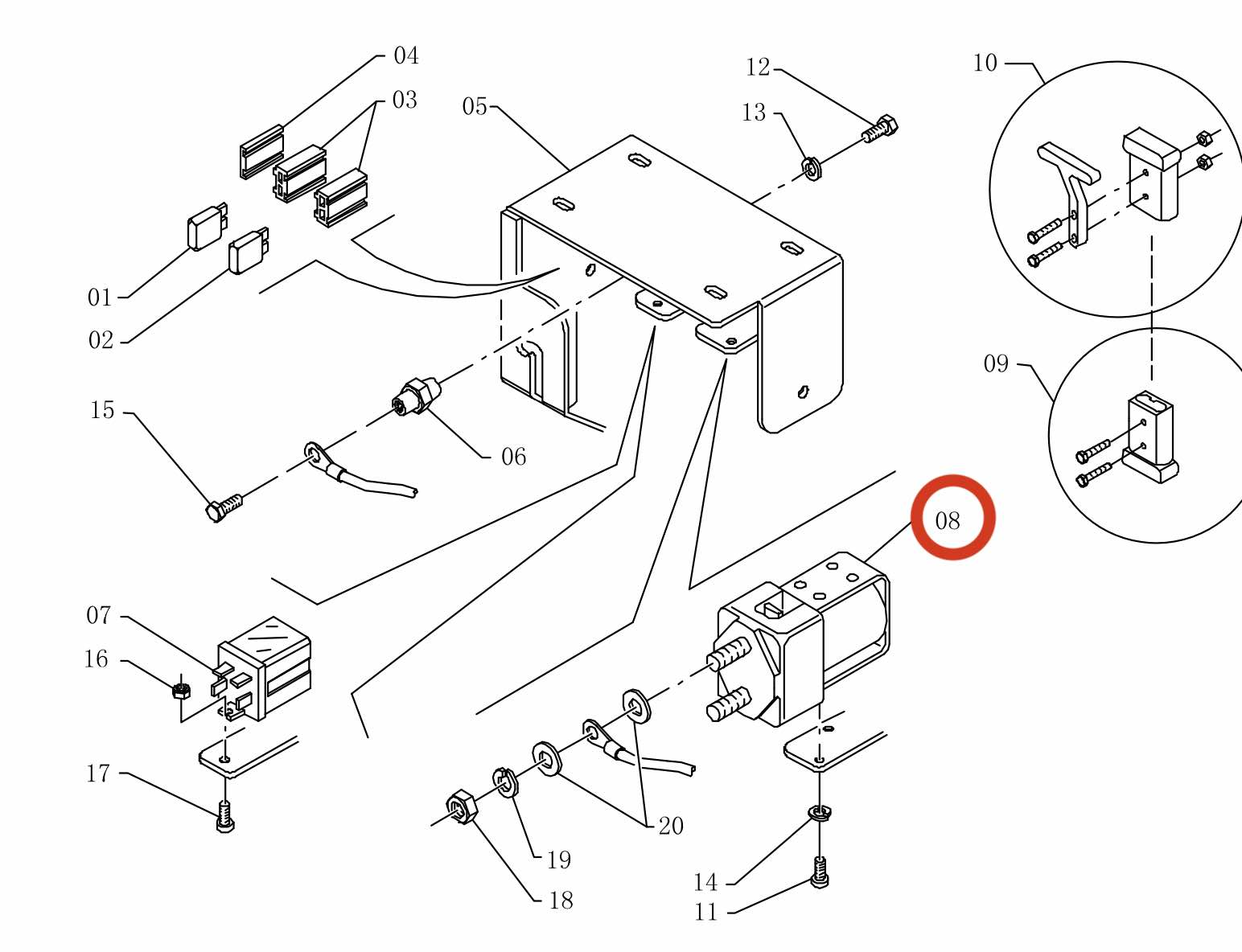 04
03
05
12
13
10
01
02
15
06
09
08
07
16
17
20
19
18
14
11