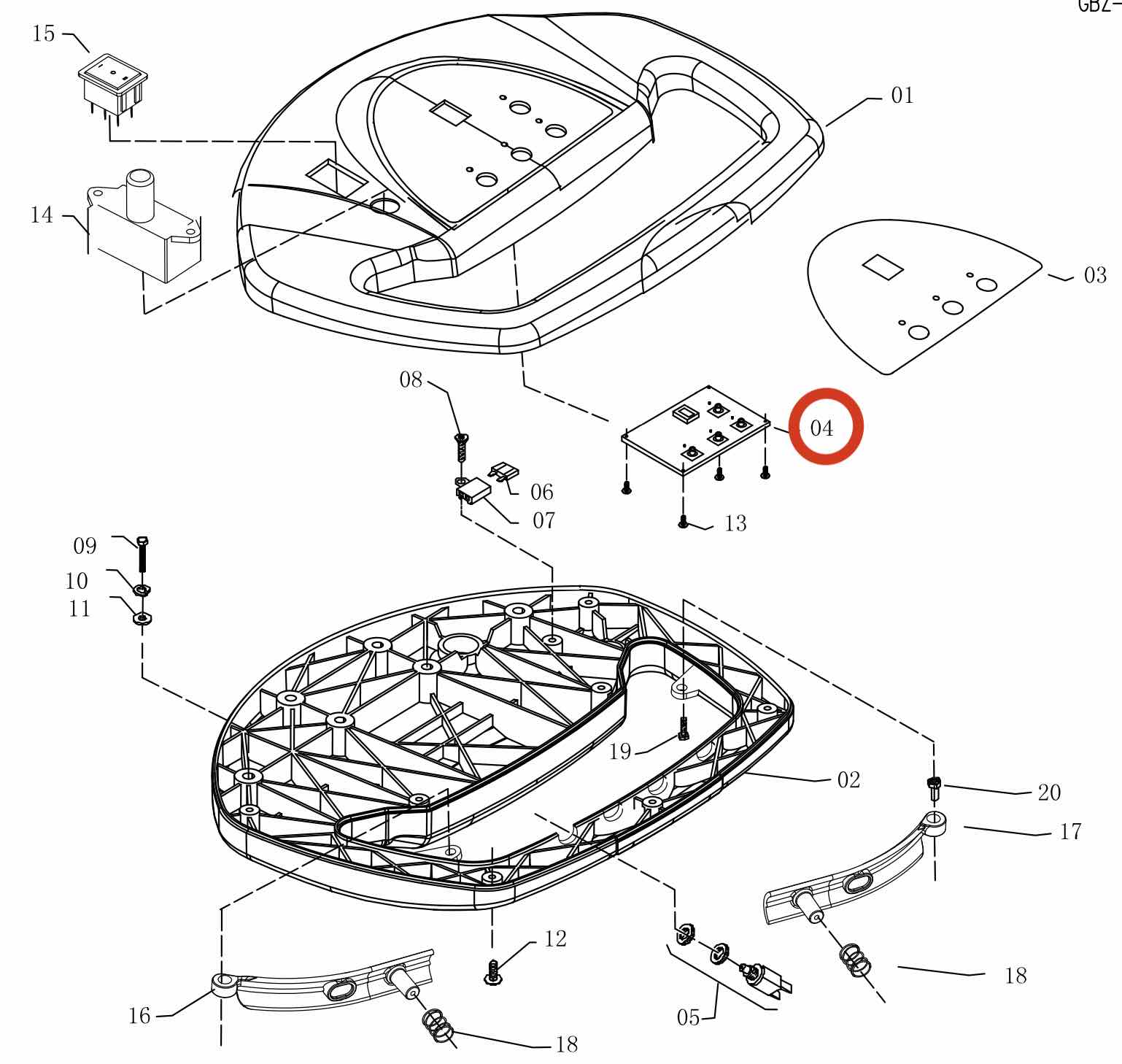 GBZ-
15
01
14
03
08
04
06
07
13
09
10
11
19
02
20
17
12
18
16
05
18