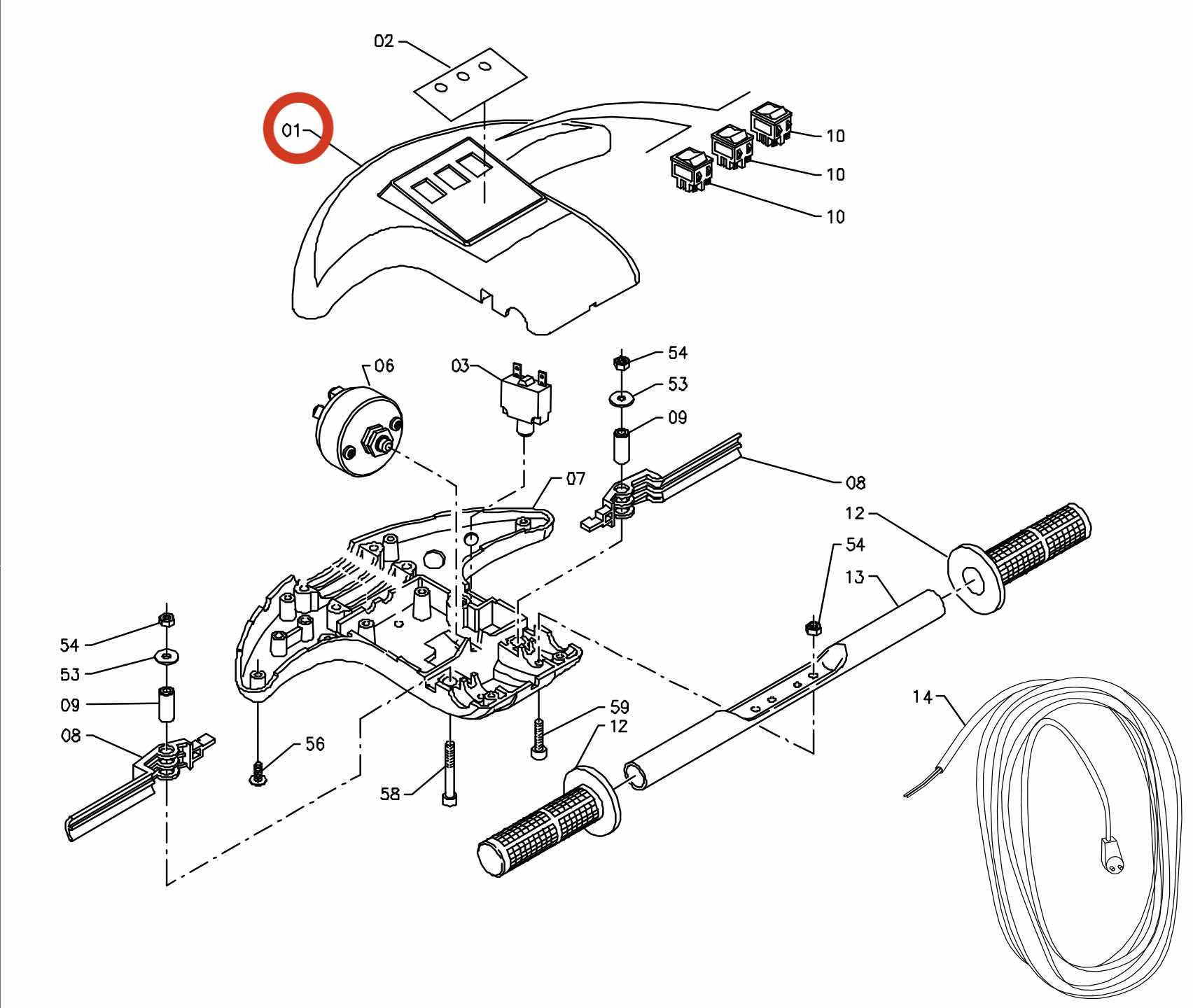 02
01
10
10
10
06
03
54
53
09
07
08
12
54
13
54
53
09
08
56
58
59
12
14