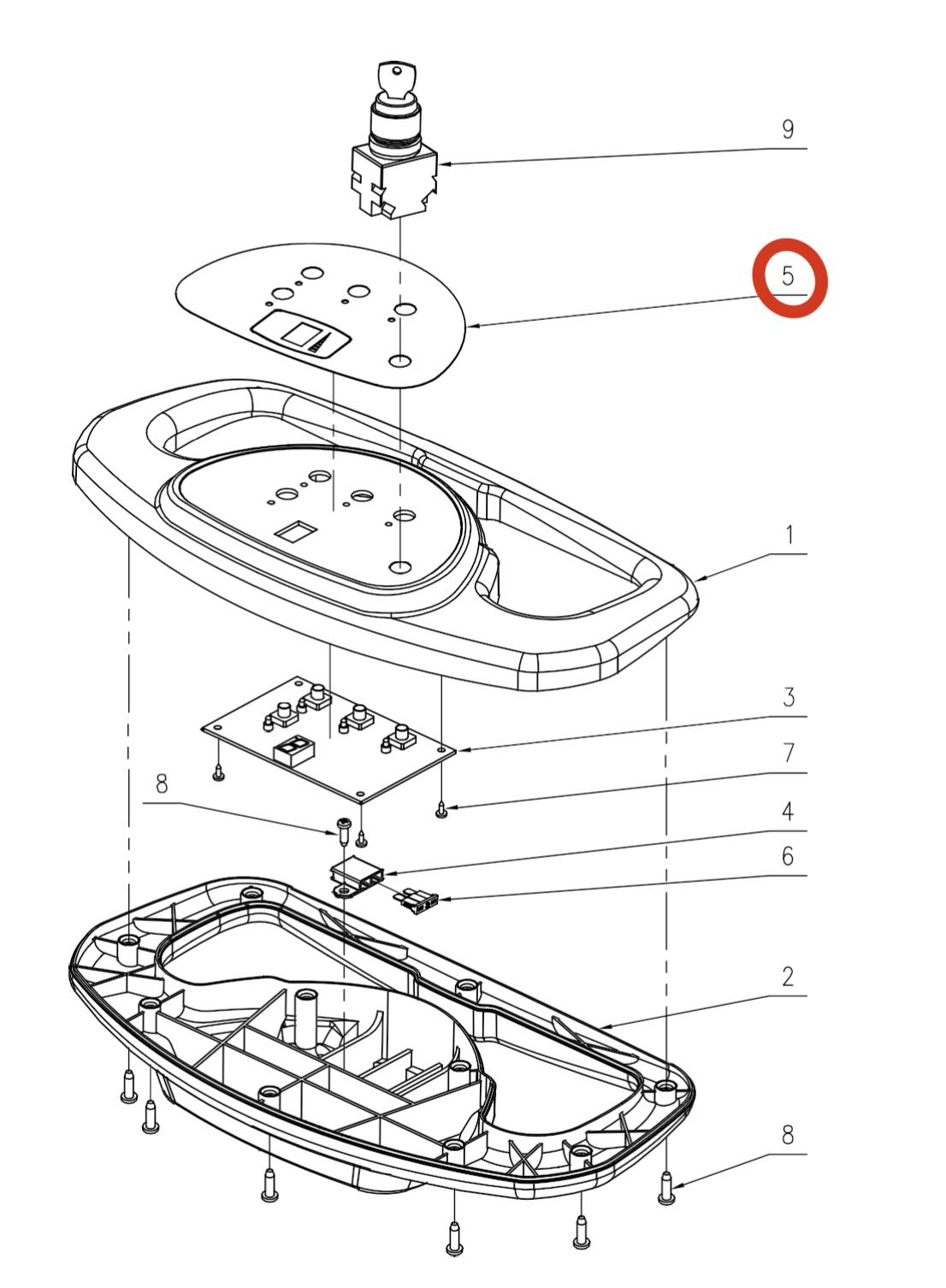 9

5

1

3

7

8

4

6

2

8