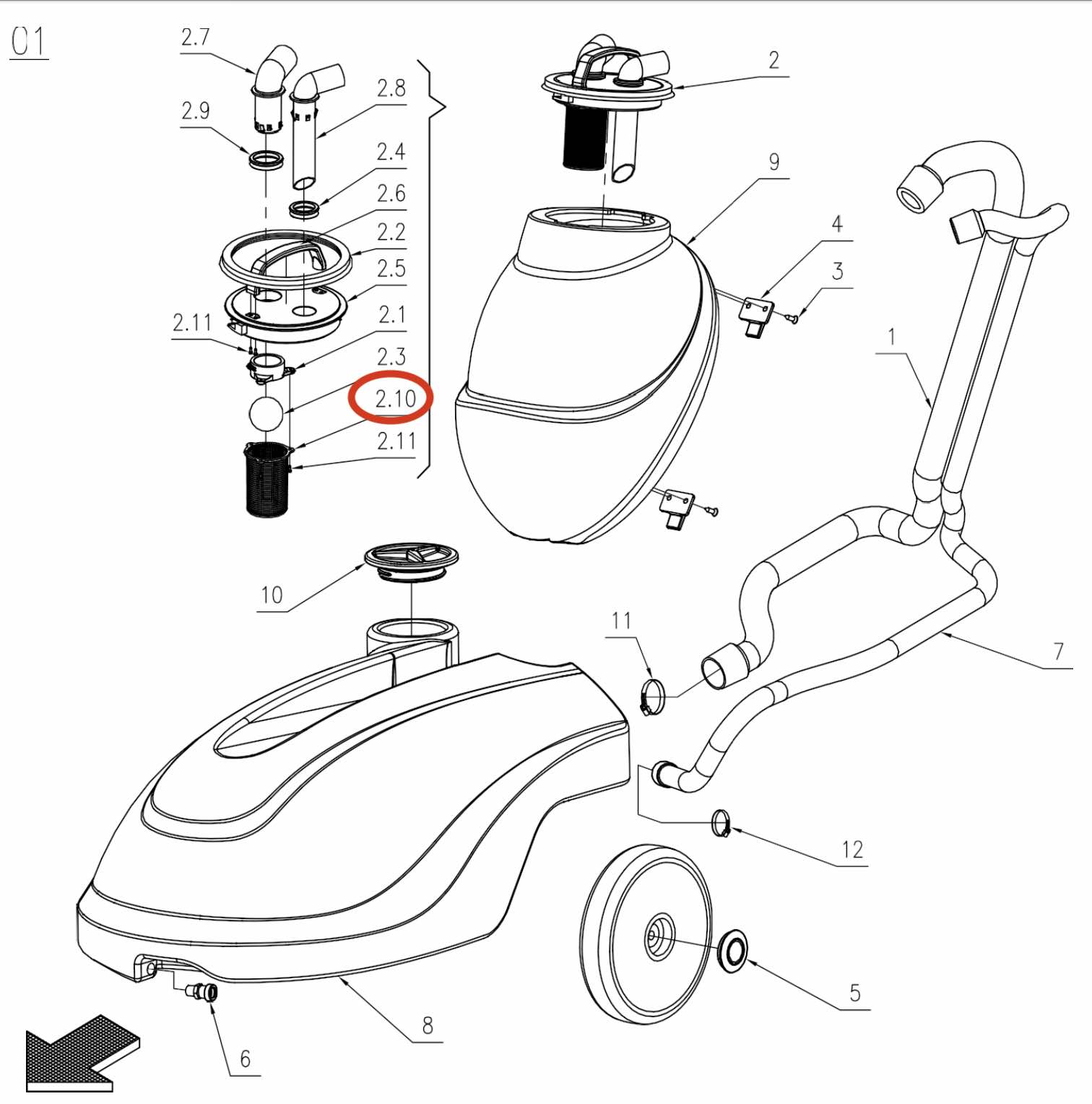 01

2.7
2.8
2.9
2.4
2.6
2.2
2.5
2.11
2.1
2.3
2.10
2.11

2
9
4
3
1

10
11
7
12
5
8
6