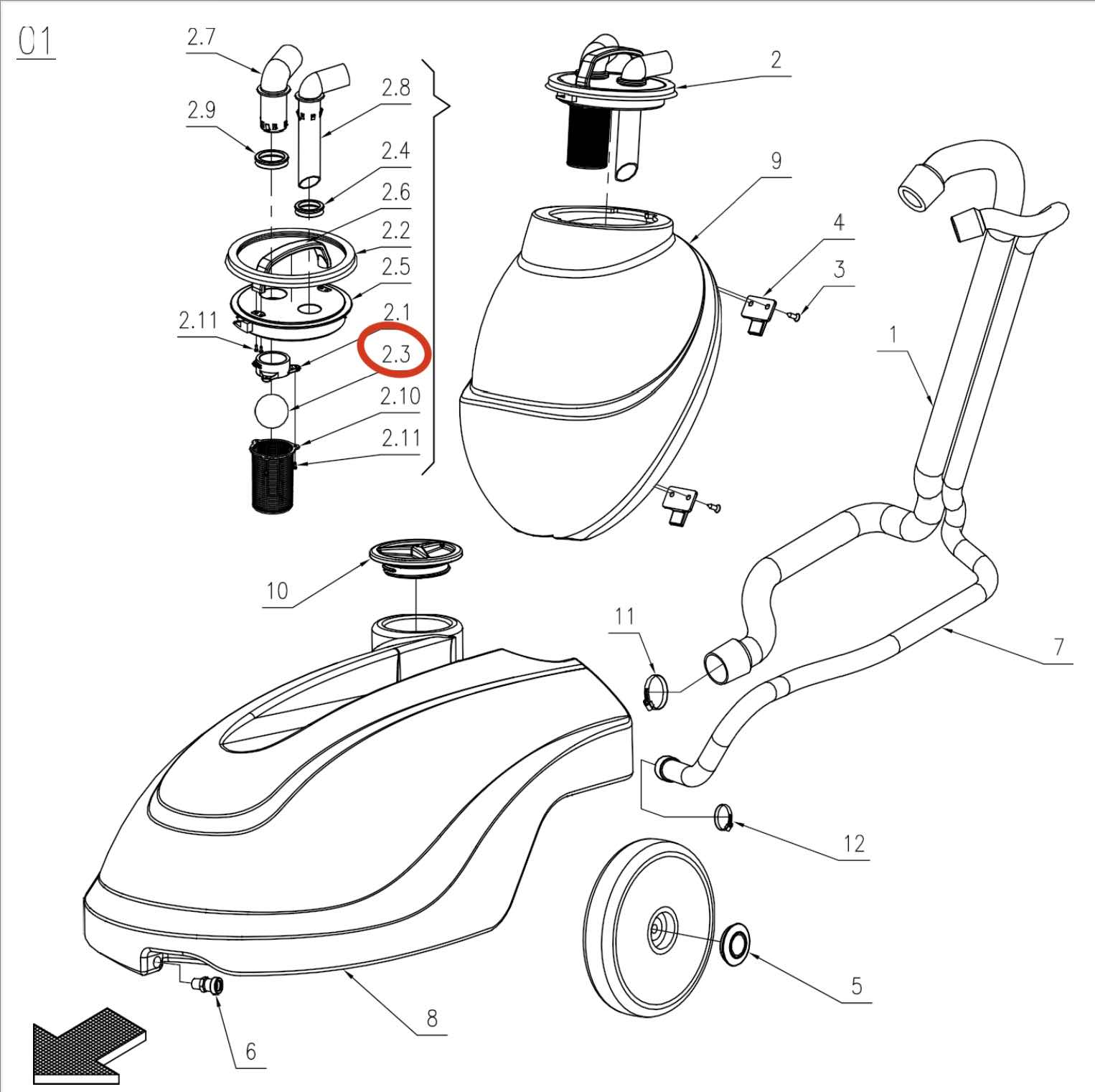 01

2.7
2.8
2.9
2.4
2.6
2.2
2.5
2.1
2.11
2.3
2.10
2.11

2
9
4
3
1

10
11
7
12
5
8
6