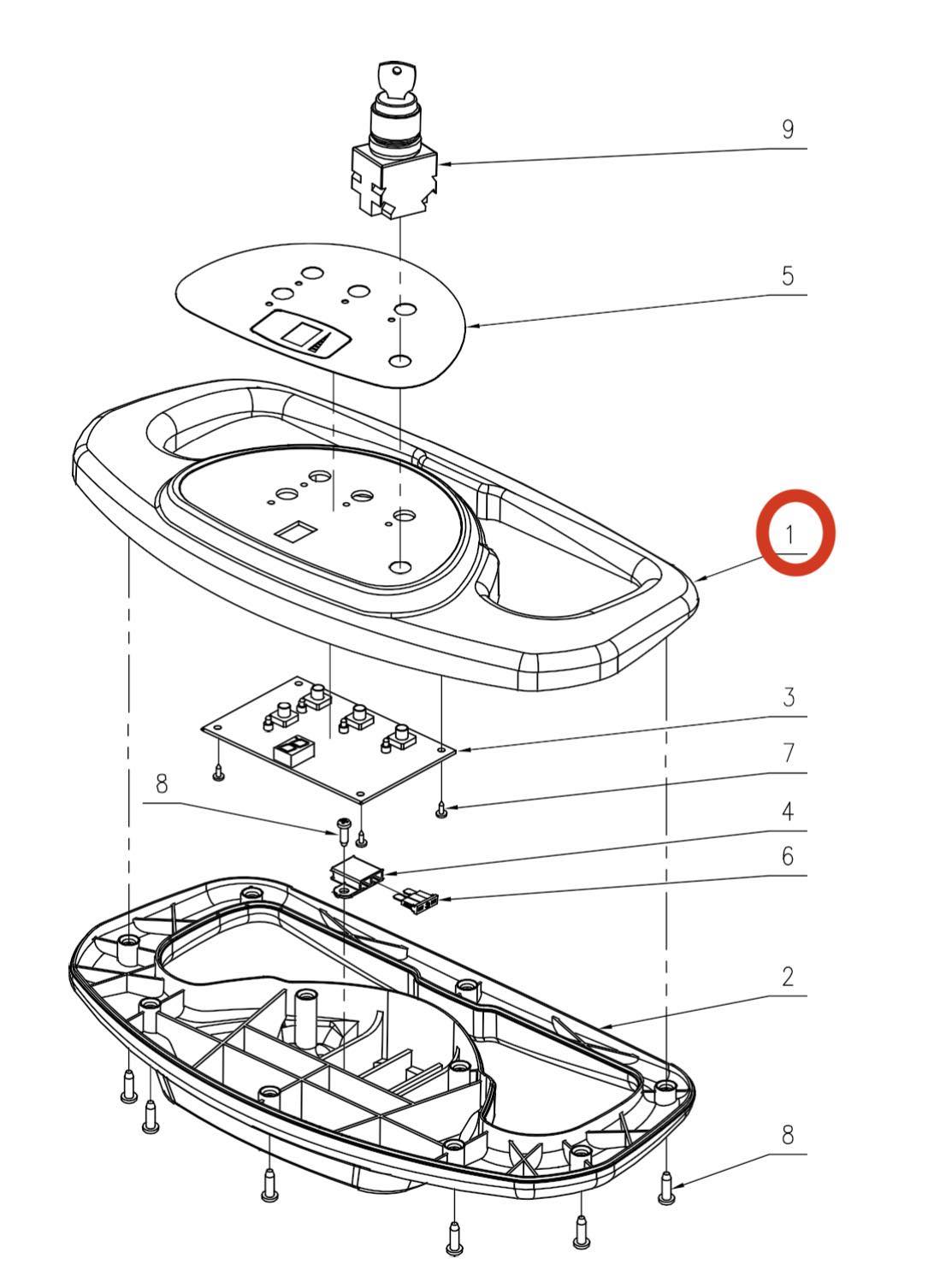 9
5
1
3
7
8
4
6
2
8