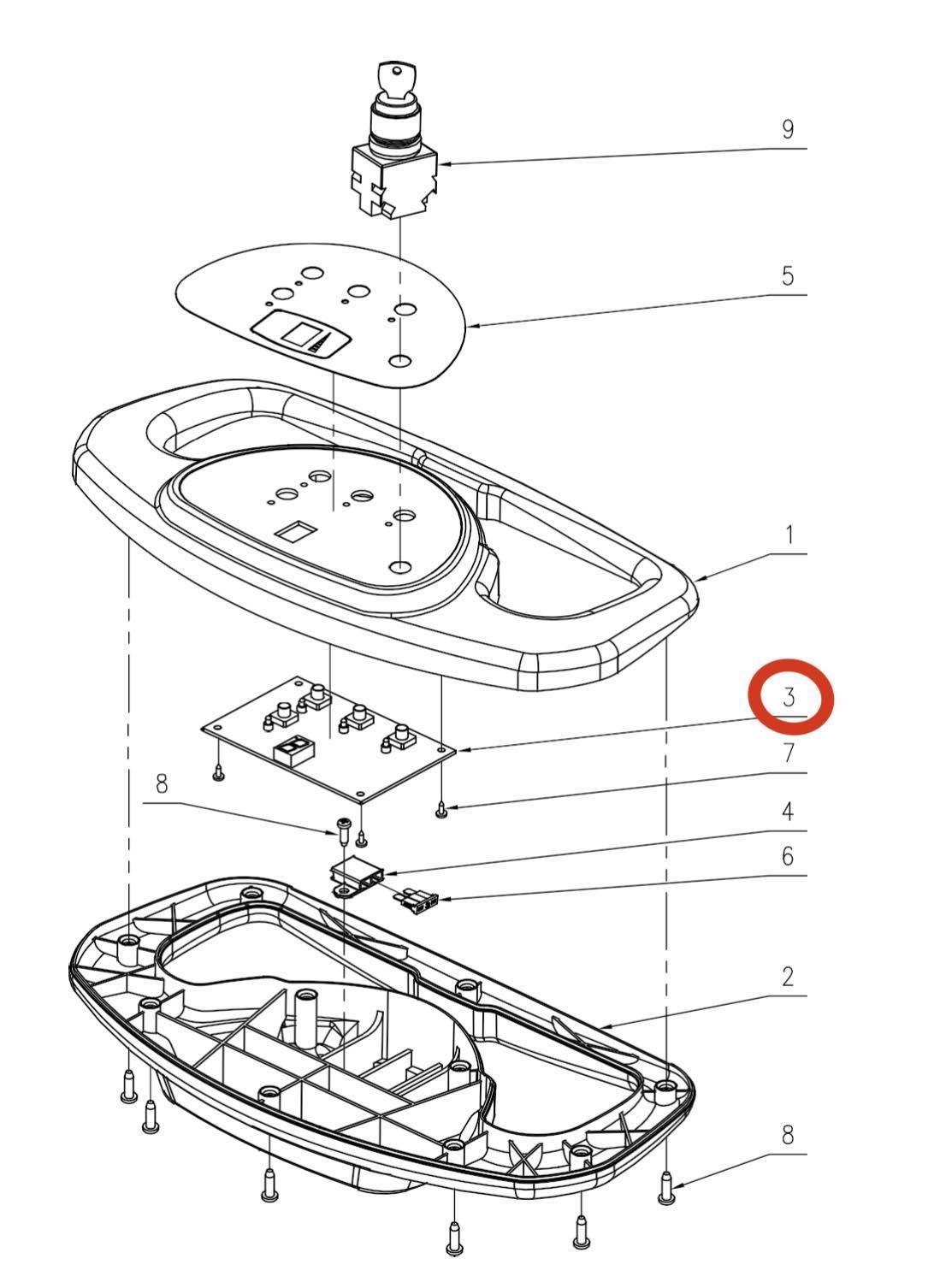 9
5
1
3
7
8
4
6
2
8