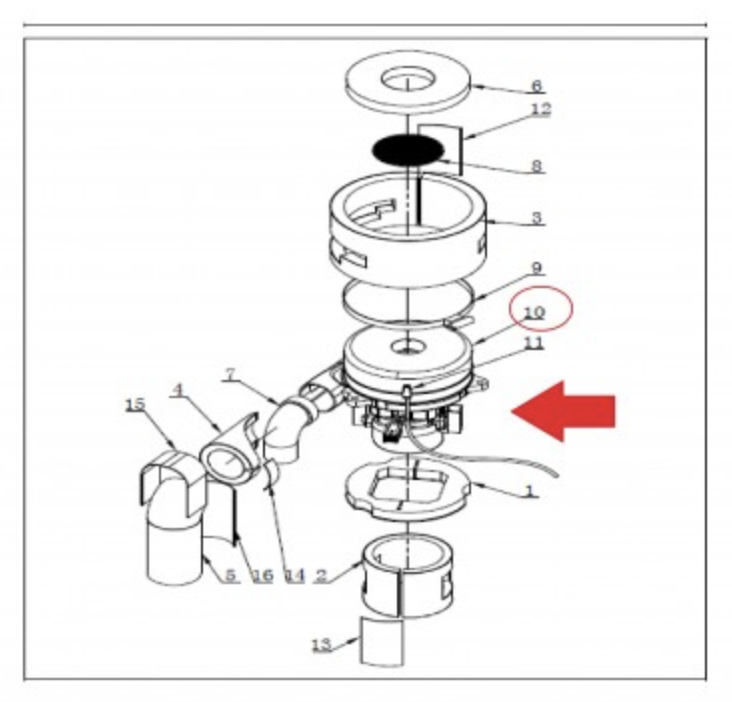 6
12
8
3
9
10
11
7
4
15
1
5
16
14
2
13