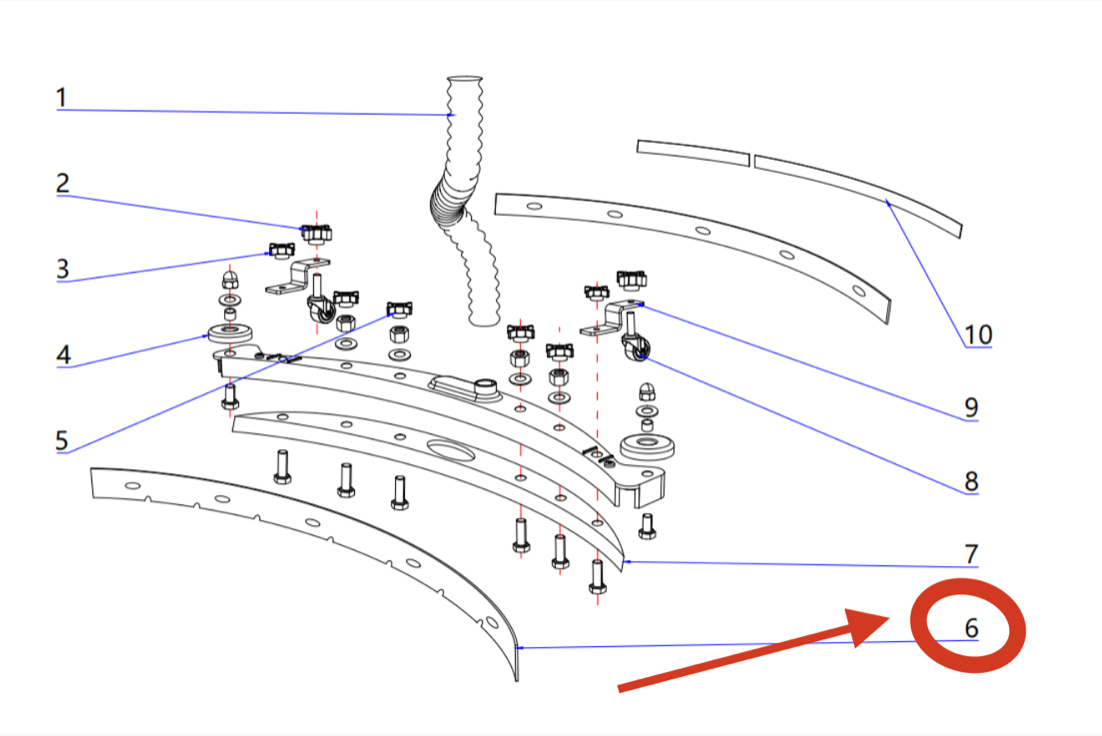 1
2
3
4
5
10
9
8
7
6